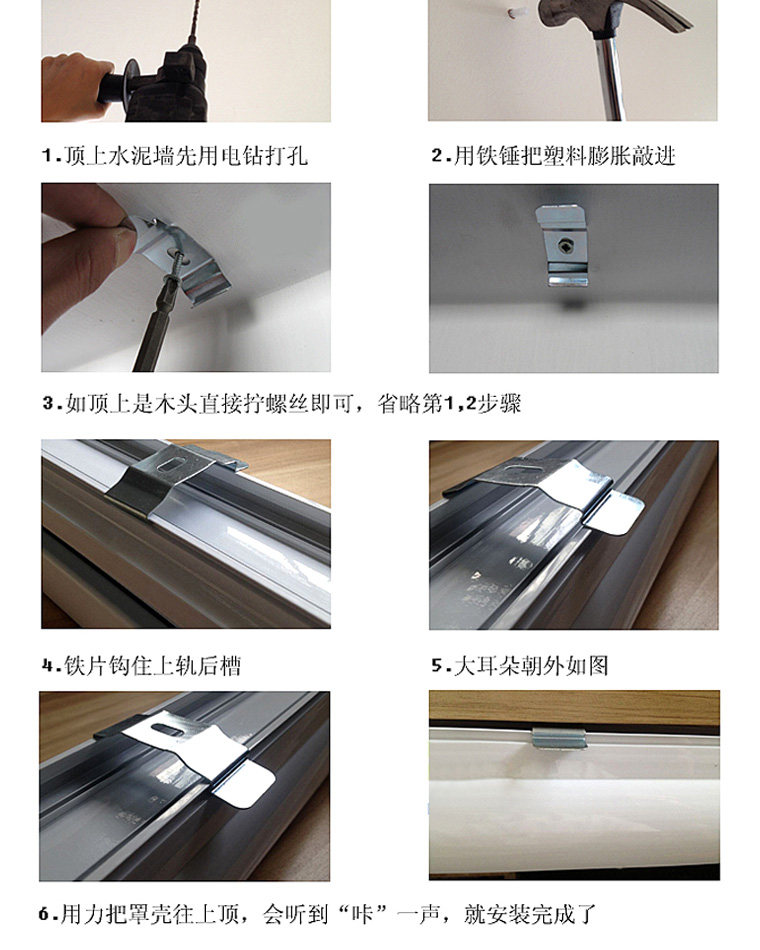 1.顶上水泥墙先用电钻打孔

2.用铁锤把塑料膨胀敲进

3.如顶上是木头直接拧螺丝即可，省略第1,2步骤

4.铁片钩住上轨后槽

5.大耳朵朝外如图

6.用力把罩壳往上顶，会听到“咔”一声，就安装完成了