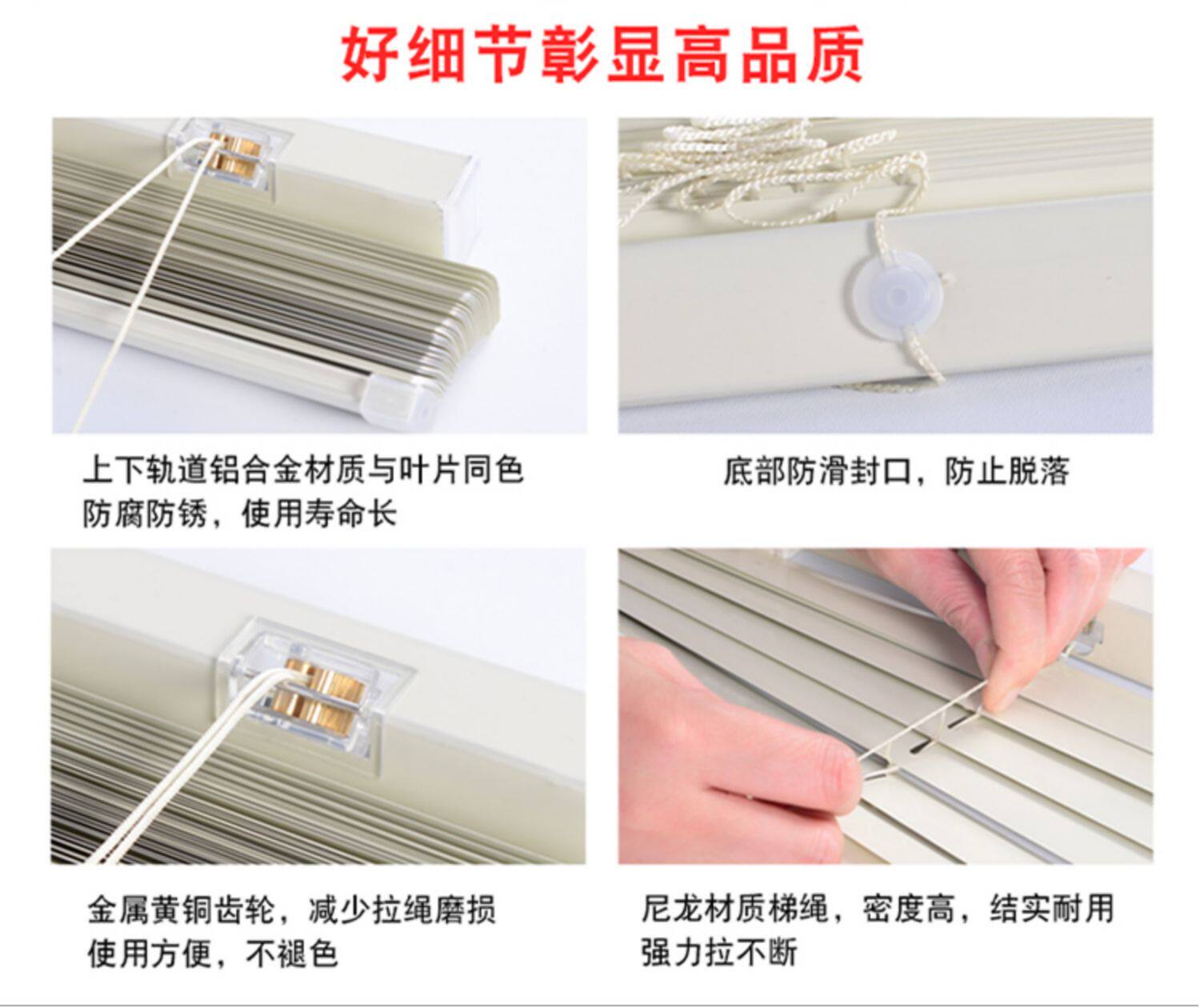 好细节彰显高品质

上下轨道铝合金材质与叶片同色
防腐防锈，使用寿命长

底部防滑封口，防止脱落

金属黄铜齿轮，减少拉绳磨损
使用方便，不褪色

尼龙材质梯绳，密度高，结实耐用
强力拉不断