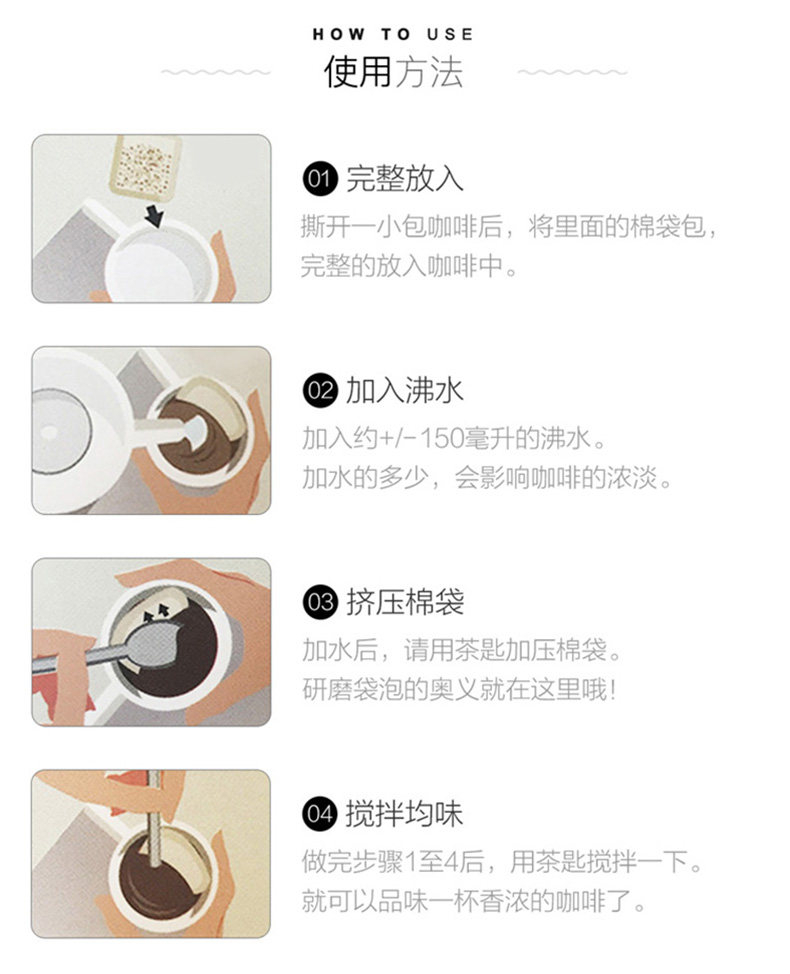 HOW TO USE
使用方法

01 完整放入
撕开一小包咖啡后，将里面的棉袋包，完整的放入咖啡中。

02 加入沸水
加入约+/-150毫升的沸水。
加水的多少，会影响咖啡的浓淡。

03 挤压棉袋
加水后，请用茶匙加压棉袋。
研磨袋泡的奥义就在这里哦！

04 搅拌均味
做完步骤1至4后，用茶匙搅拌一下。
就可以品味一杯香浓的咖啡了。