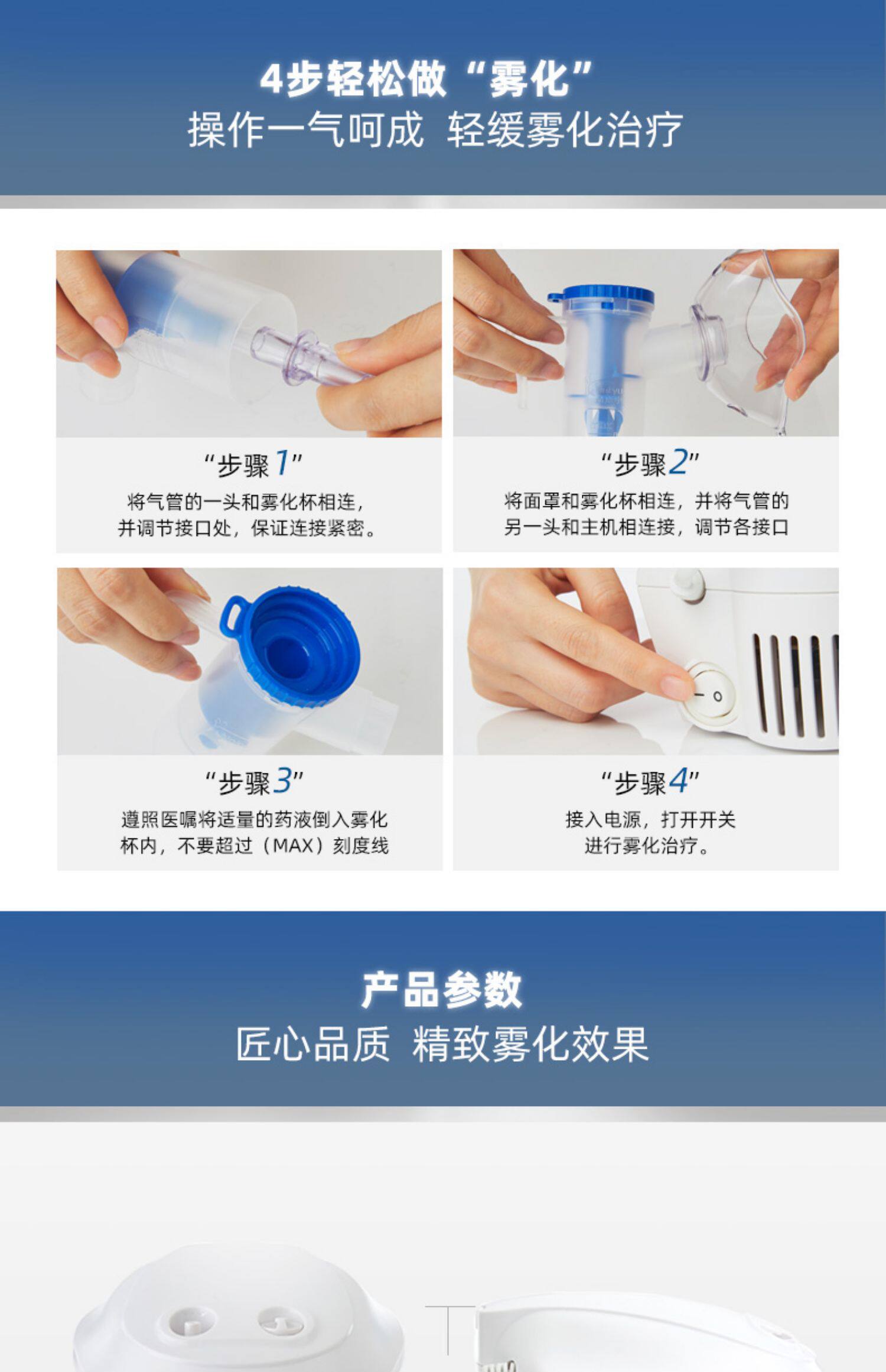 4步轻松做“雾化”
操作一气呵成 轻缓雾化治疗

“步骤1”
将气管的一头和雾化杯相连，并调节接口处，保证连接紧密。

“步骤2”
将面罩和雾化杯相连，并将气管的另一头和主机相连接，调节各接口

“步骤3”
遵照医嘱将适量的药液倒入雾化杯内，不要超过（MAX）刻度线

“步骤4”
接入电源，打开开关进行雾化治疗。

产品参数
匠心品质 精致雾化效果