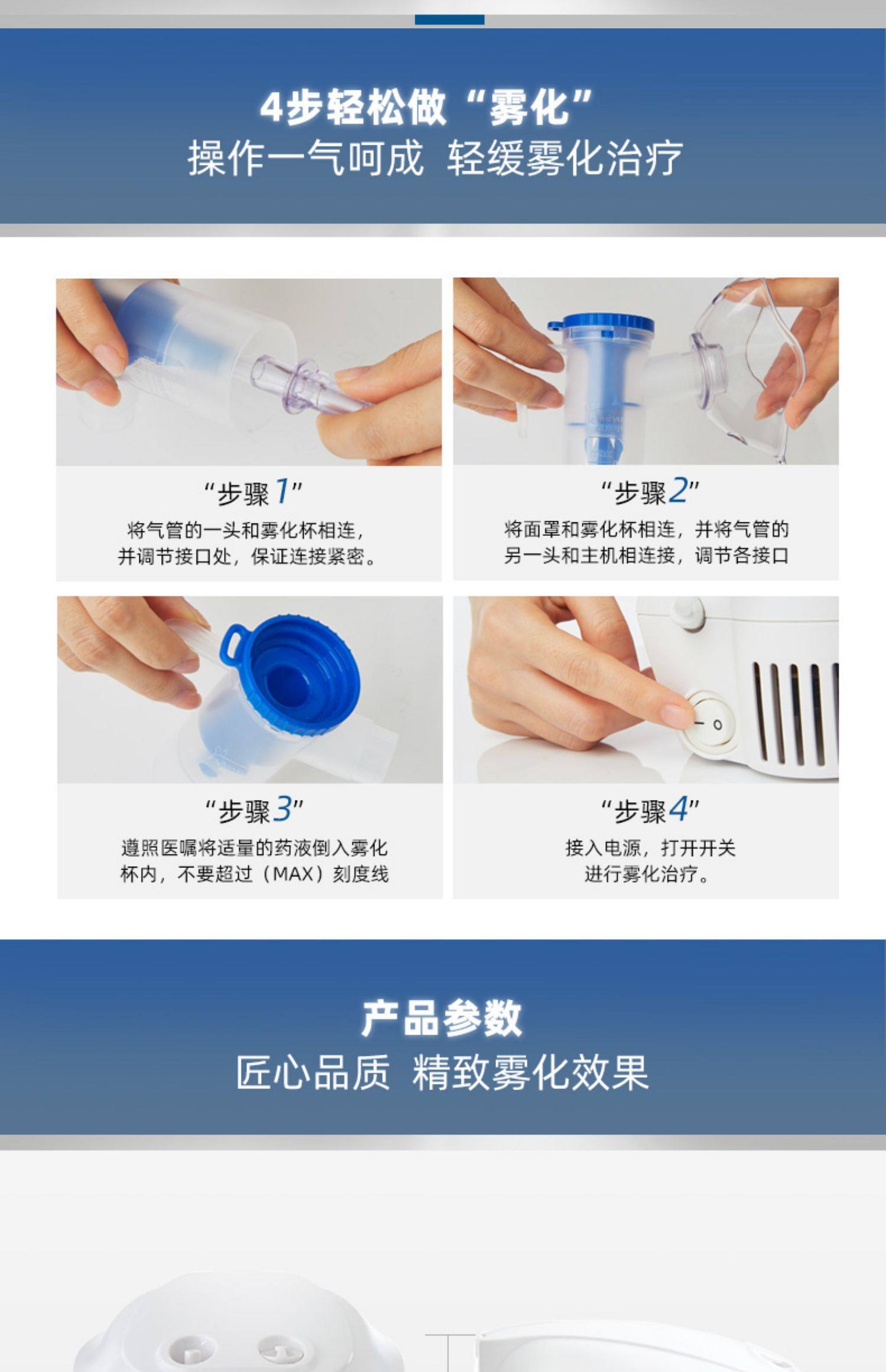 4步轻松做“雾化”
操作一气呵成 轻缓雾化治疗

“步骤1”
将气管的一头和雾化杯相连，并调节接口处，保证连接紧密。

“步骤2”
将面罩和雾化杯相连，并将气管的另一头和主机相连接，调节各接口

“步骤3”
遵照医嘱将适量的药液倒入雾化杯内，不要超过（MAX）刻度线

“步骤4”
接入电源，打开开关进行雾化治疗。

产品参数
匠心品质 精致雾化效果