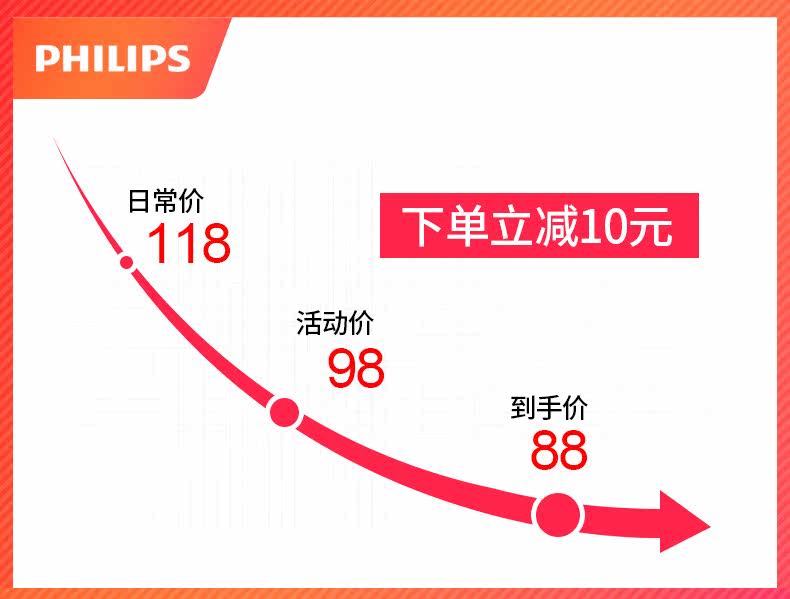 PHILIPS

日常价
118

下单立减10元

活动价
98

到手价
88