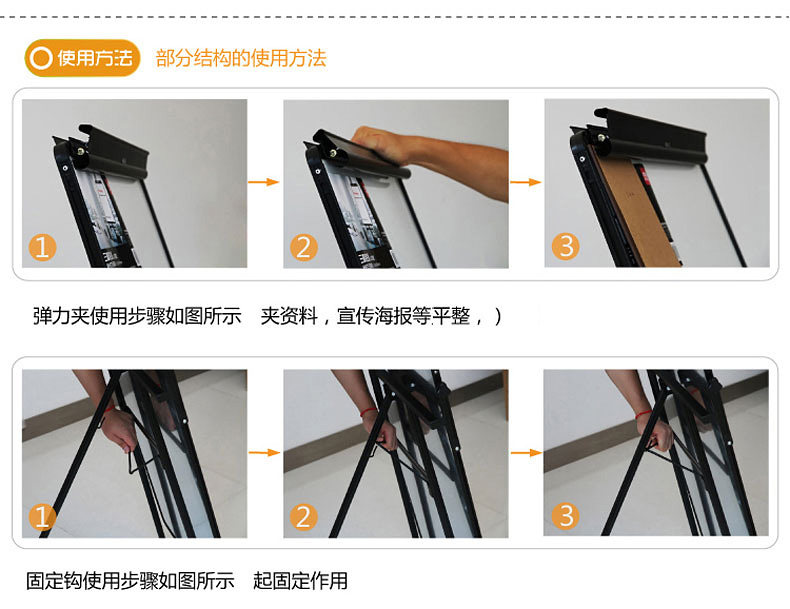 使用方法 部分结构的使用方法

1

2

3

弹力夹使用步骤如图所示 夹资料，宣传海报等平整，）

1

2

3

固定钩使用步骤如图所示 起固定作用