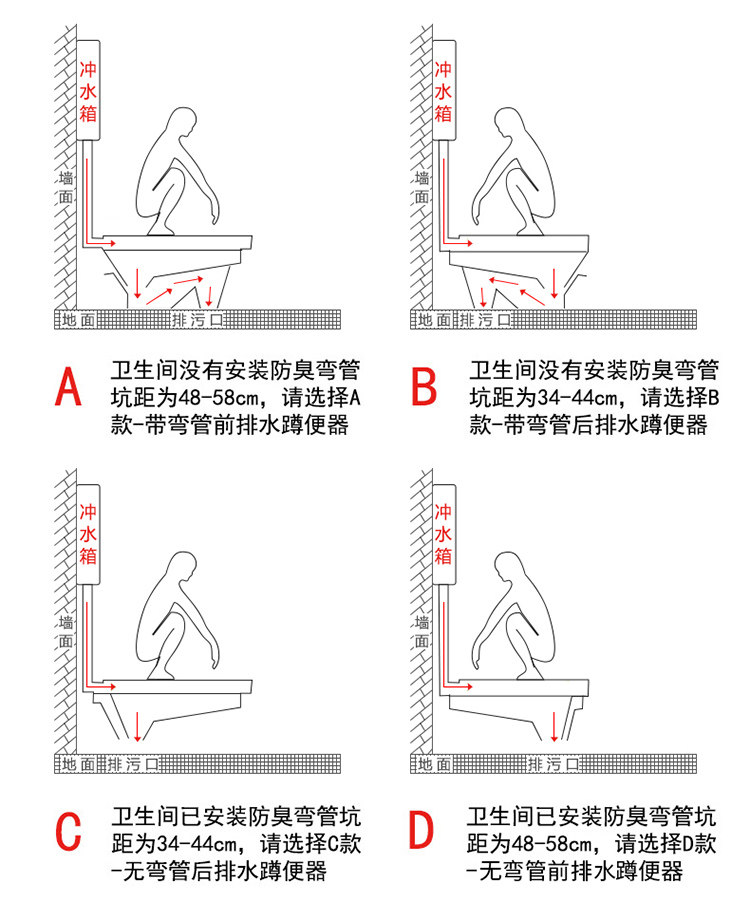 冲水箱

墙面

地面 排污口

A 卫生间没有安装防臭弯管坑距为48-58cm，请选择A款-带弯管前排水蹲便器

冲水箱

墙面

地面 排污口

B 卫生间没有安装防臭弯管坑距为34-44cm，请选择B款-带弯管后排水蹲便器

冲水箱

墙面

地面 排污口

C 卫生间已安装防臭弯管坑距为34-44cm，请选择C款-无弯管后排水蹲便器

冲水箱

墙面

地面 排污口

D 卫生间已安装防臭弯管坑距为48-58cm，请选择D款-无弯管前排水蹲便器