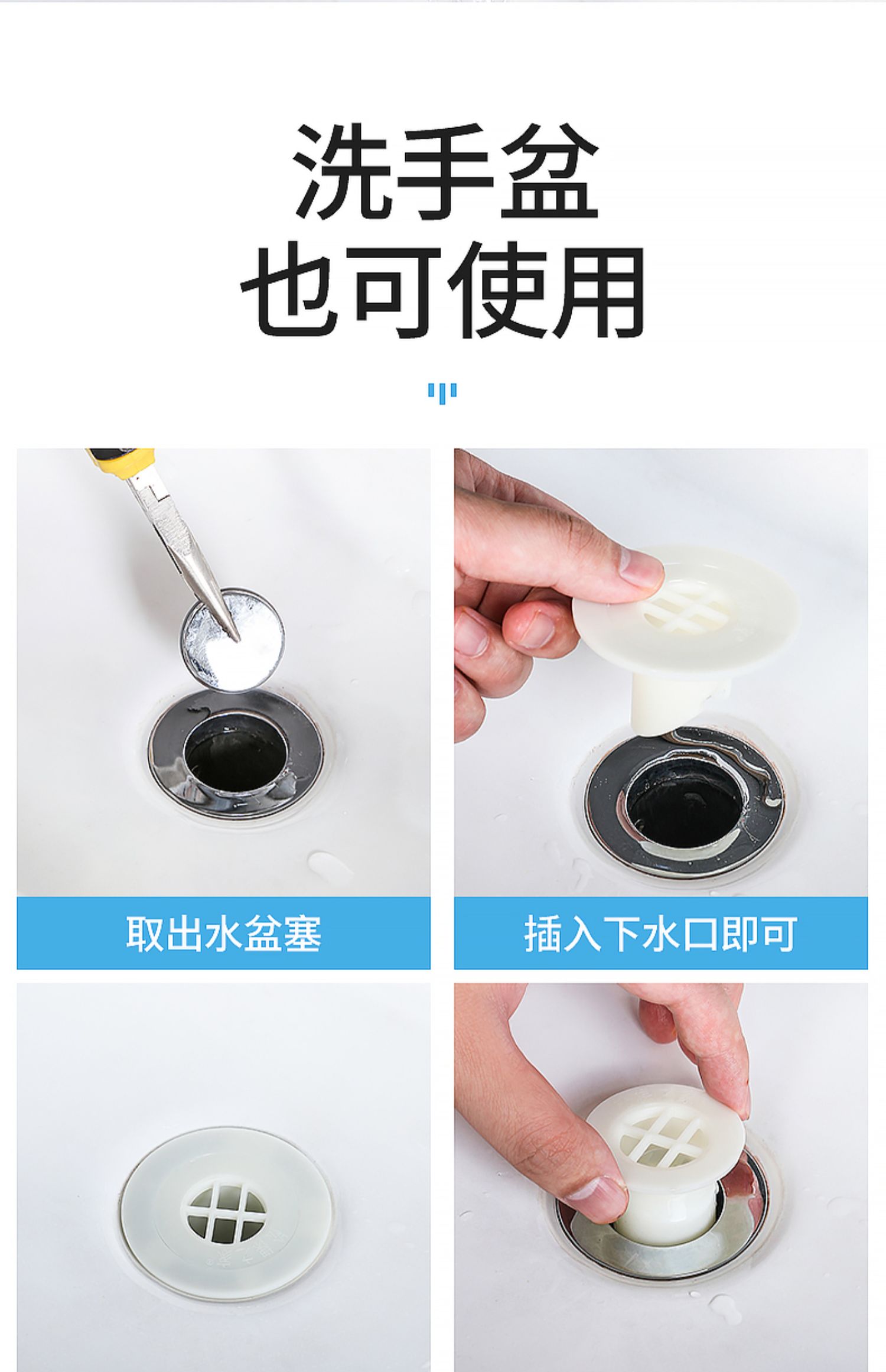 洗手盆
也可使用

取出水盆塞

插入下水口即可