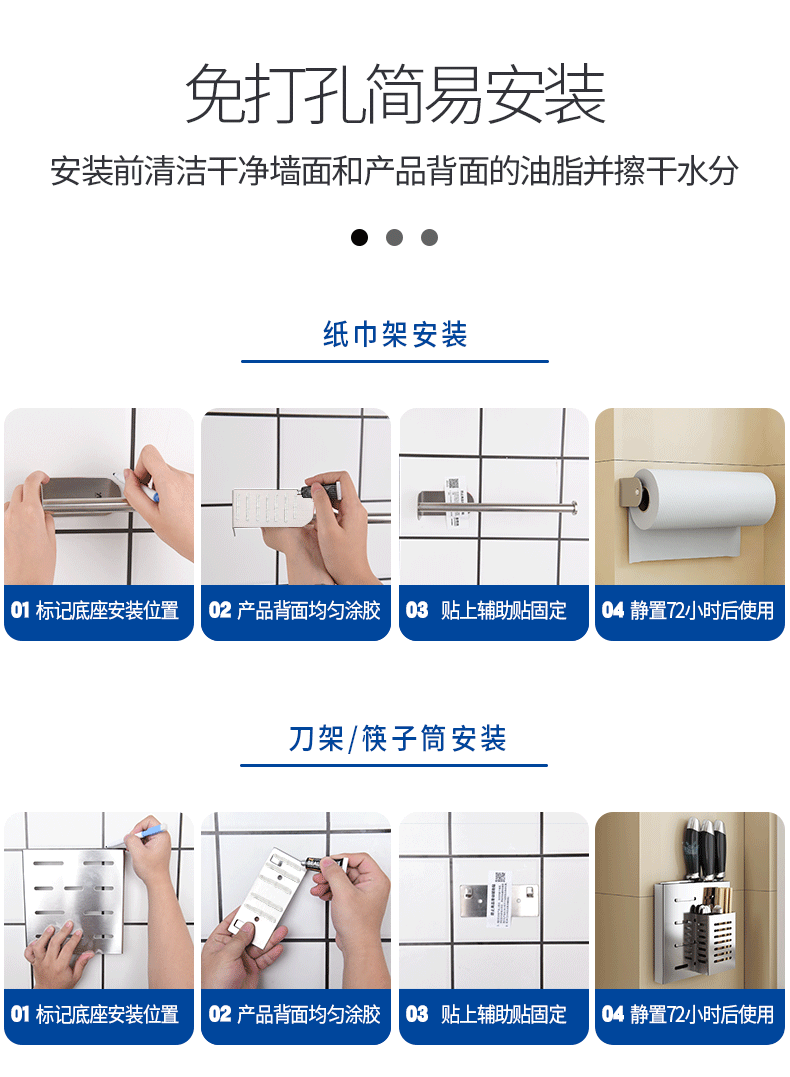 免打孔简易安装

安装前清洁干净墙面和产品背面的油脂并擦干水分

纸巾架安装

01 标记底座安装位置

02 产品背面均匀涂胶

03 贴上辅助贴固定

04 静置72小时后使用

刀架/筷子筒安装

01 标记底座安装位置

02 产品背面均匀涂胶

03 贴上辅助贴固定

04 静置72小时后使用