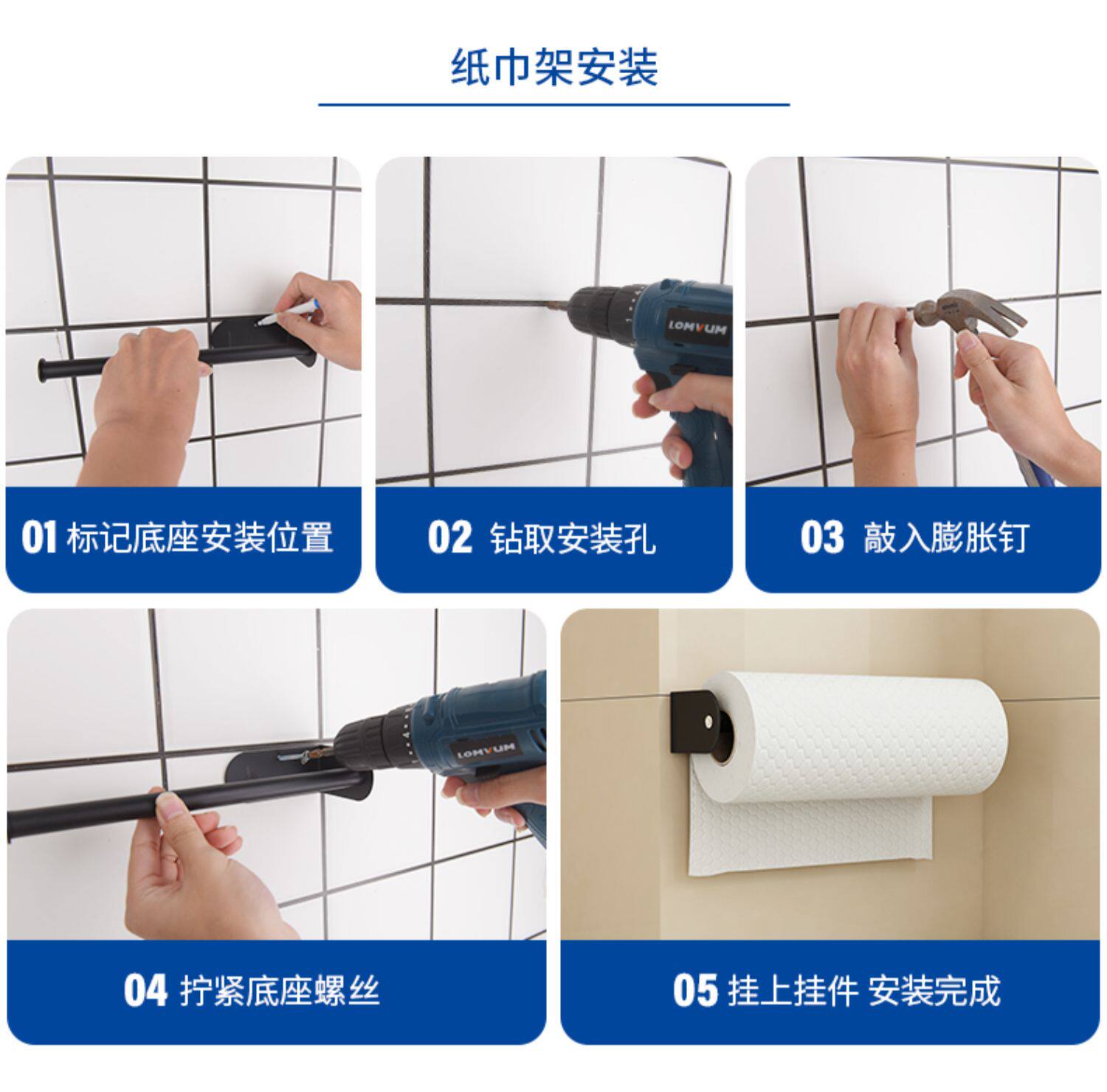 纸巾架安装

LOMVUM

01 标记底座安装位置

02 钻取安装孔

03 敲入膨胀钉

LOMVUM

04 拧紧底座螺丝

05 挂上挂件 安装完成