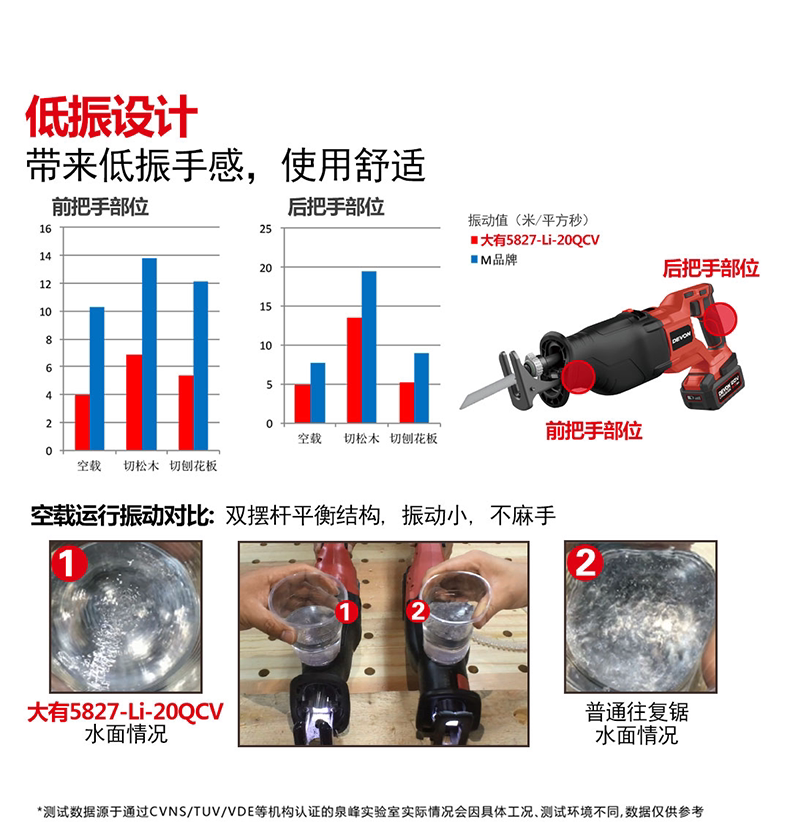 低振设计
带来低振手感，使用舒适

前把手部位

16
14
12
10
8
6
4
2
0
空载 切松木 切刨花板

后把手部位

25
20
15
10
5
0
空载 切松木 切刨花板

振动值（米/平方秒）
大有5827-Li-20QCV
M品牌

后把手部位
DEVON
前把手部位

空载运行振动对比：双摆杆平衡结构，振动小，不麻手

1
大有5827-Li-20QCV
水面情况

1 2

2
普通往复锯
水面情况

*测试数据源于通过CVNS/TUV/VDE等机构认证的泉峰实验室实际情况会因具体工况、测试环境不同，数据仅供参考