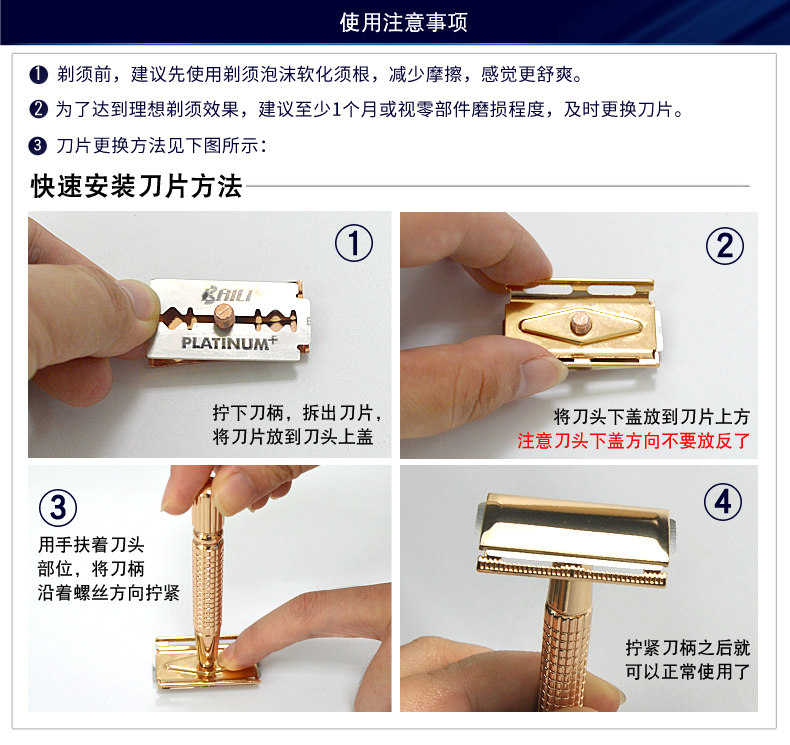 使用注意事项

❶ 剃须前，建议先使用剃须泡沫软化须根，减少摩擦，感觉更舒爽。

❷ 为了达到理想剃须效果，建议至少1个月或视零部件磨损程度，及时更换刀片。

❸ 刀片更换方法见下图所示：

快速安装刀片方法

①

BAILI PLATINUM+

拧下刀柄，拆出刀片，将刀片放到刀头上盖

②

将刀头下盖放到刀片上方
注意刀头下盖方向不要放反了

③

用手扶着刀头部位，将刀柄沿着螺丝方向拧紧

④

拧紧刀柄之后就可以正常使用了