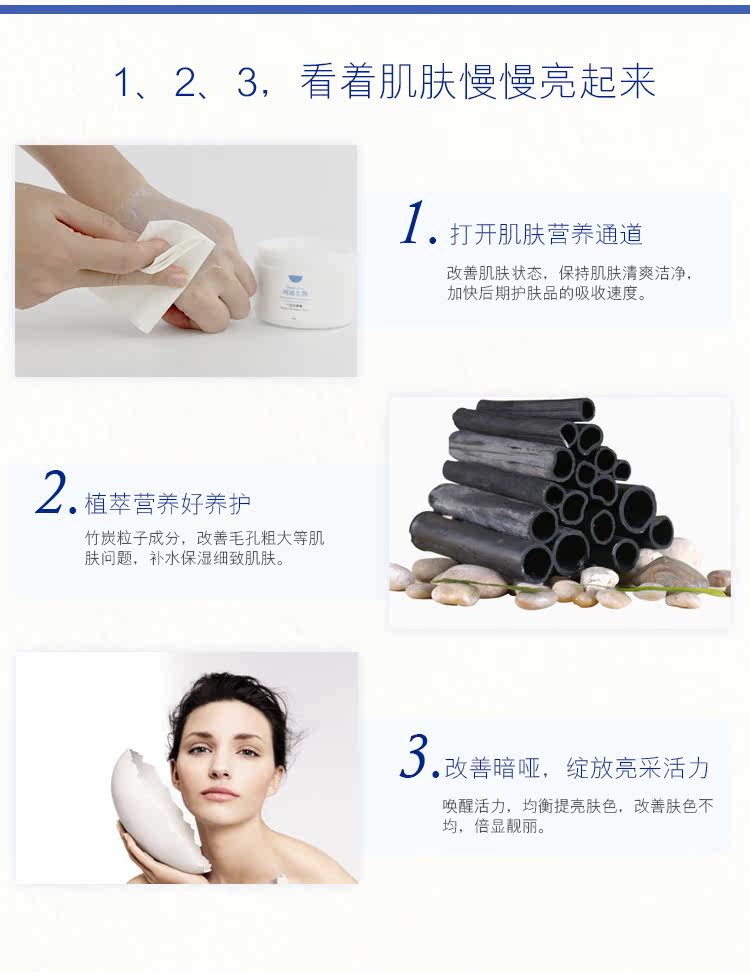 1、2、3，看着肌肤慢慢亮起来

1. 打开肌肤营养通道

改善肌肤状态，保持肌肤清爽洁净，加快后期护肤品的吸收速度。

2. 植萃营养好养护

竹炭粒子成分，改善毛孔粗大等肌肤问题，补水保湿细致肌肤。

3. 改善暗哑，绽放亮采活力

唤醒活力，均衡提亮肤色，改善肤色不均，倍显靓丽。