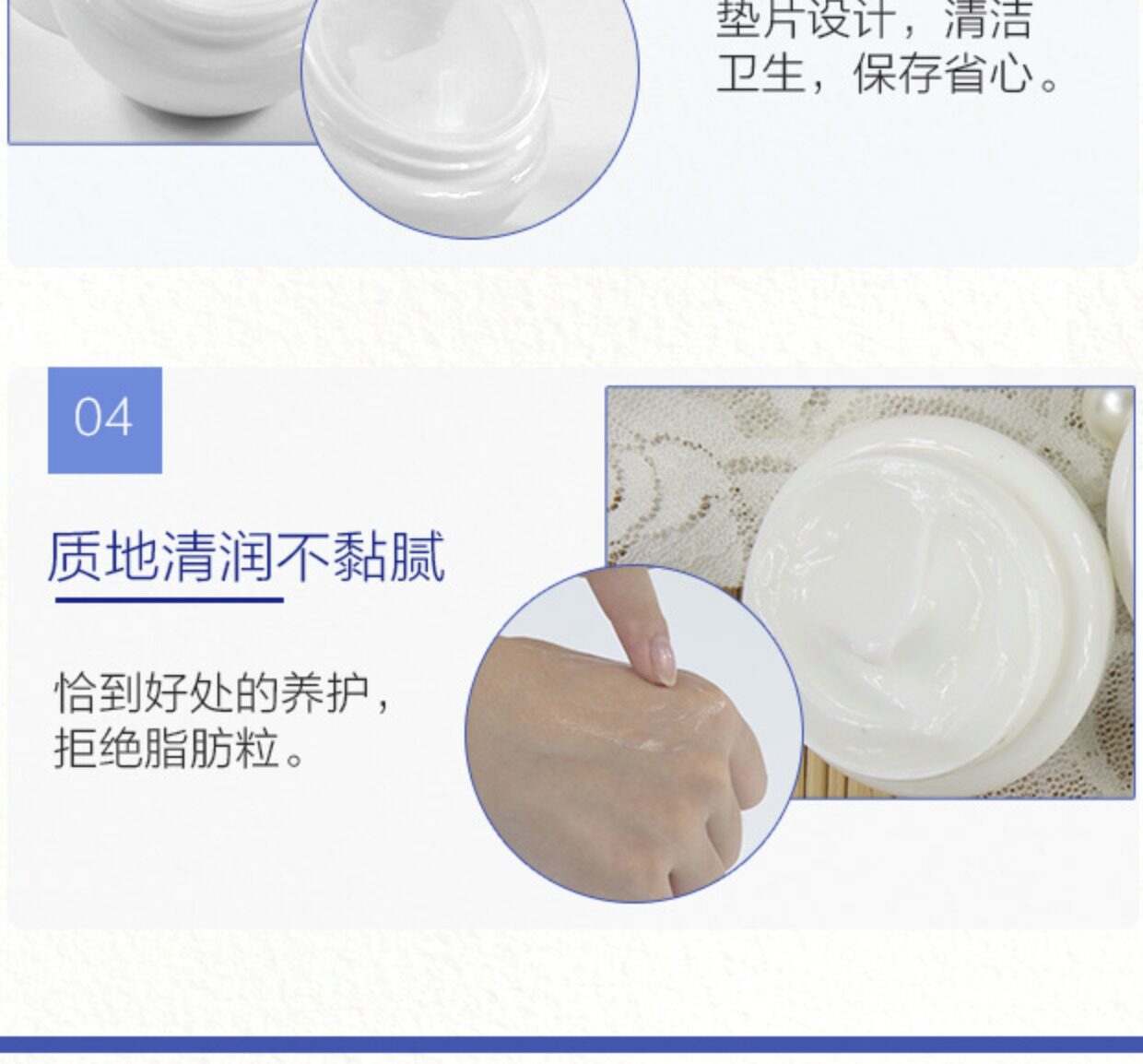 垫片设计，清洁卫生，保存省心。

04

质地清润不黏腻

恰到好处的养护，拒绝脂肪粒。