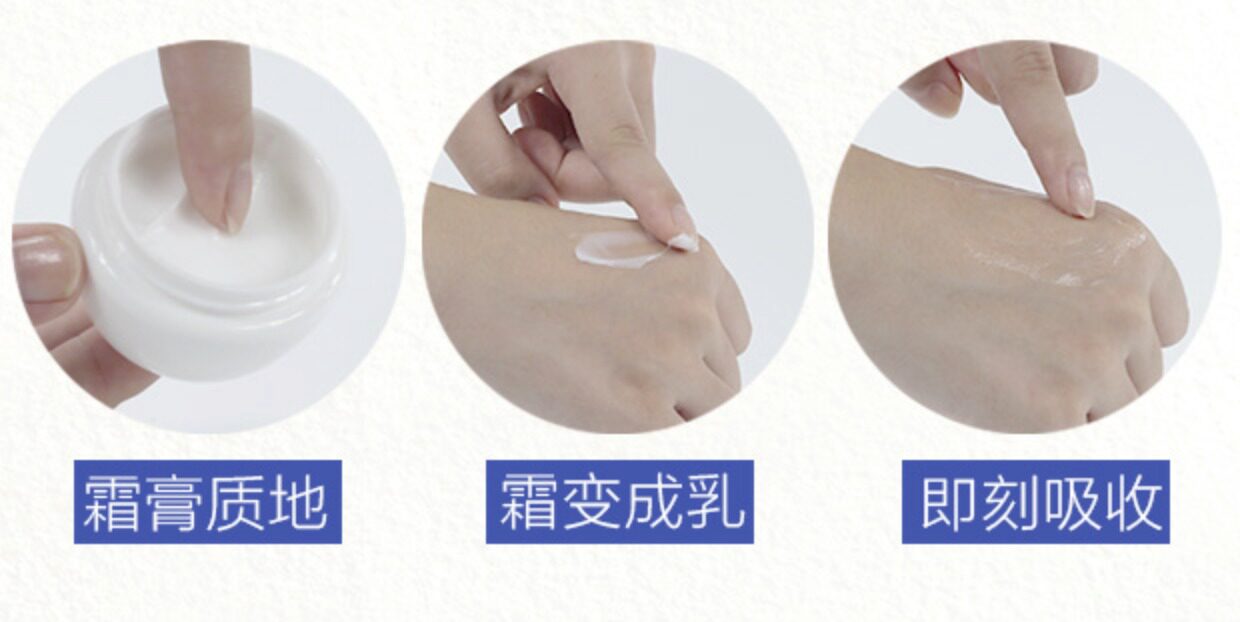 霜膏质地

霜变成乳

即刻吸收