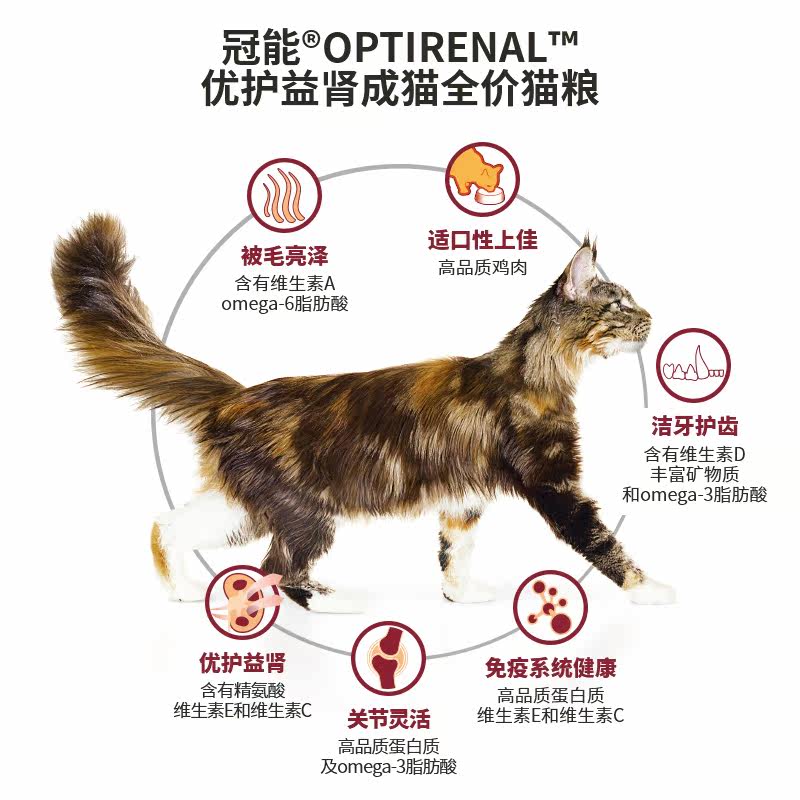 冠能®OPTIRENAL™
优护益肾成猫全价猫粮

被毛亮泽
含有维生素A
omega-6脂肪酸

适口性上佳
高品质鸡肉

洁牙护齿
含有维生素D
丰富矿物质
和omega-3脂肪酸

优护益肾
含有精氨酸
维生素E和维生素C

关节灵活
高品质蛋白质
及omega-3脂肪酸

免疫系统健康
高品质蛋白质
维生素E和维生素C