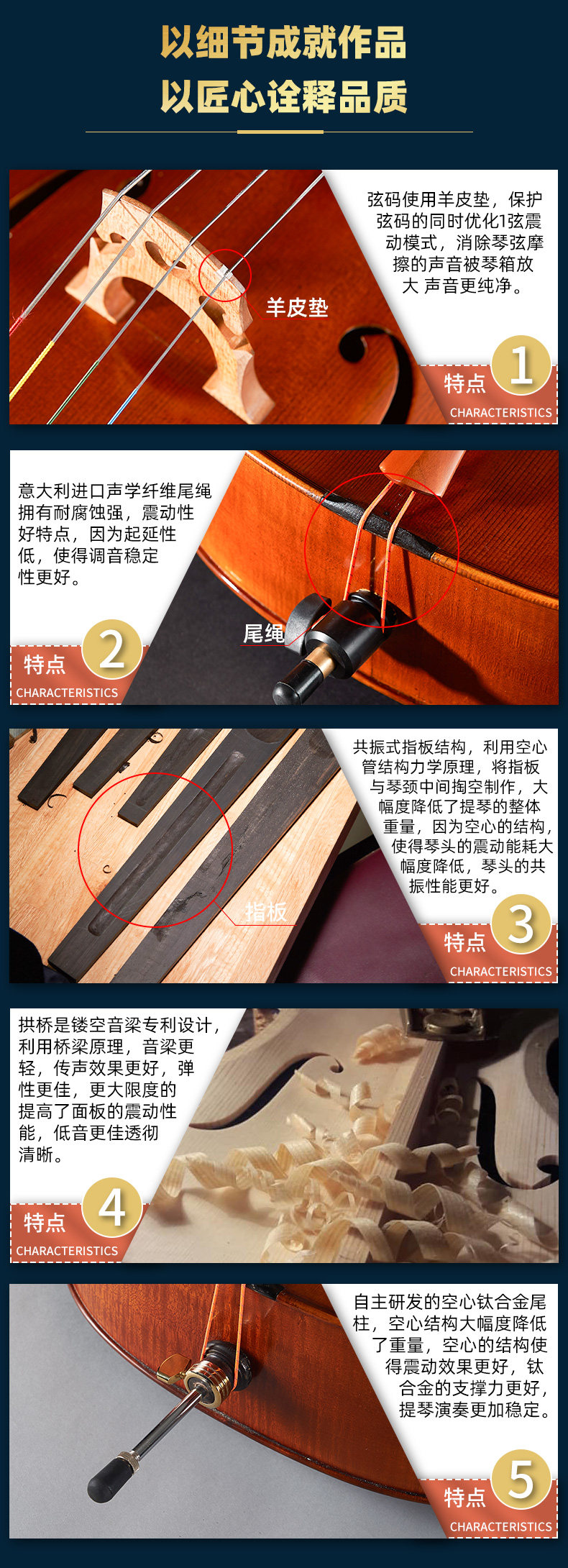 以细节成就作品
以匠心诠释品质

弦码使用羊皮垫，保护弦码的同时优化1弦震动模式，消除琴弦摩擦的声音被琴箱放大 声音更纯净。

羊皮垫

特点
CHARACTERISTICS
1

意大利进口声学纤维尾绳拥有耐腐蚀强，震动性好特点，因为起延性低，使得调音稳定性更好。

尾绳

特点
CHARACTERISTICS
2

共振式指板结构，利用空心管结构力学原理，将指板与琴颈中间掏空制作，大幅度降低了提琴的整体重量，因为空心的结构，使得琴头的震动能耗大幅度降低，琴头的共振性能更好。

指板

特点
CHARACTERISTICS
3

拱桥是镂空音梁专利设计，利用桥梁原理，音梁更轻，传声效果更好，弹性更佳，更大限度的提高了面板的震动性能，低音更佳透彻清晰。

特点
CHARACTERISTICS
4

自主研发的空心钛合金尾柱，空心结构大幅度降低了重量，空心的结构使得震动效果更好，钛合金的支撑力更好，提琴演奏更加稳定。

特点
CHARACTERISTICS
5