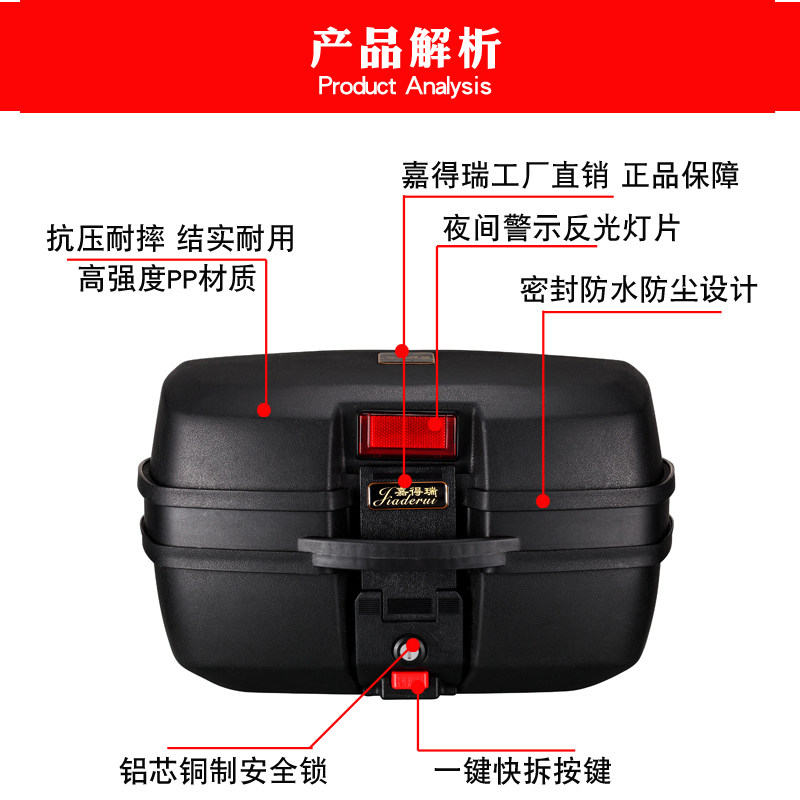 产品解析
Product Analysis

嘉得瑞工厂直销 正品保障

夜间警示反光灯片

抗压耐摔 结实耐用
高强度PP材质

密封防水防尘设计

嘉得瑞
Jiaderui

铝芯铜制安全锁

一键快拆按键