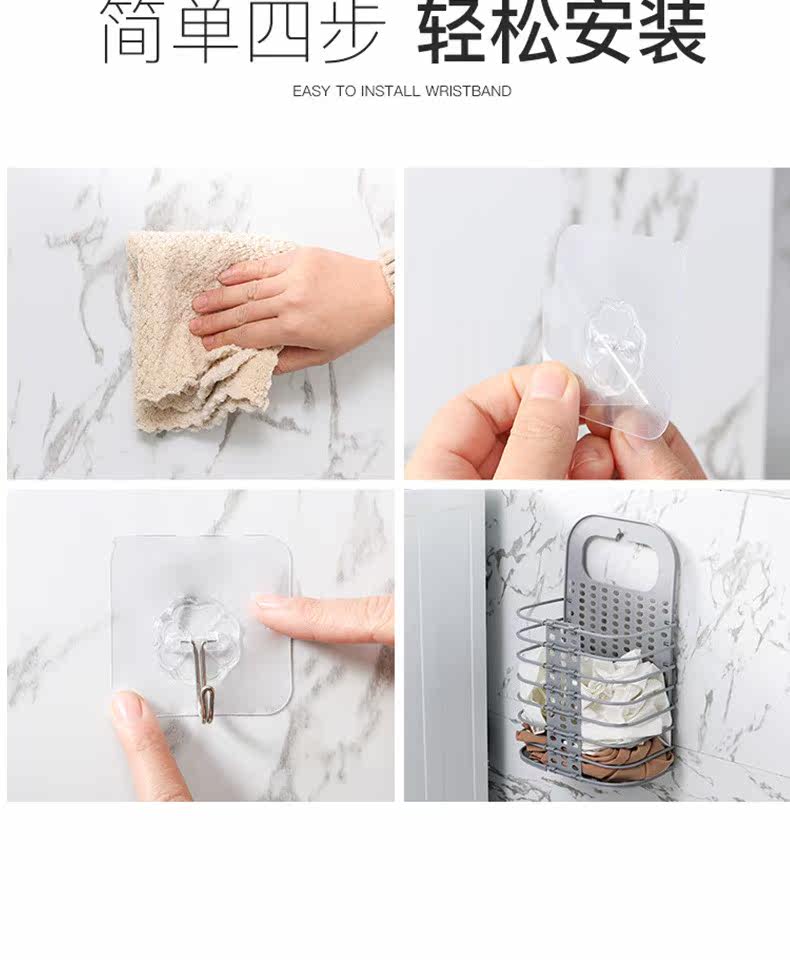 简单四步 轻松安装

EASY TO INSTALL WRISTBAND