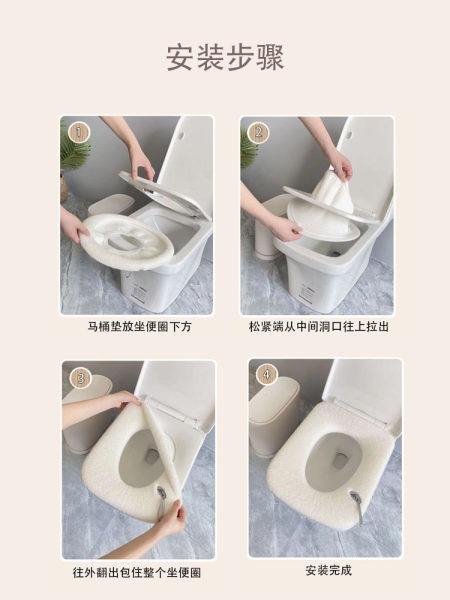 安装步骤

1

马桶垫放坐便圈下方

2

松紧端从中间洞口往上拉出

3

往外翻出包住整个坐便圈

4

安装完成