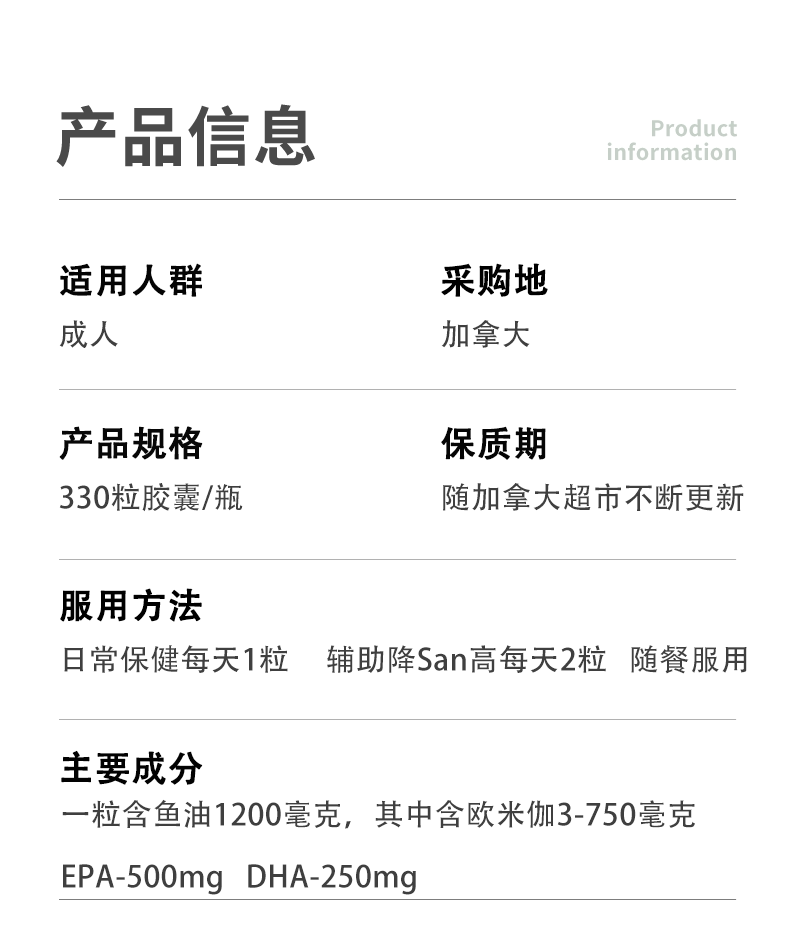 产品信息

Product
information

适用人群
成人

采购地
加拿大

产品规格
330粒胶囊/瓶

保质期
随加拿大超市不断更新

服用方法
日常保健每天1粒 辅助降San高每天2粒 随餐服用

主要成分
一粒含鱼油1200毫克，其中含欧米伽3-750毫克

EPA-500mg DHA-250mg