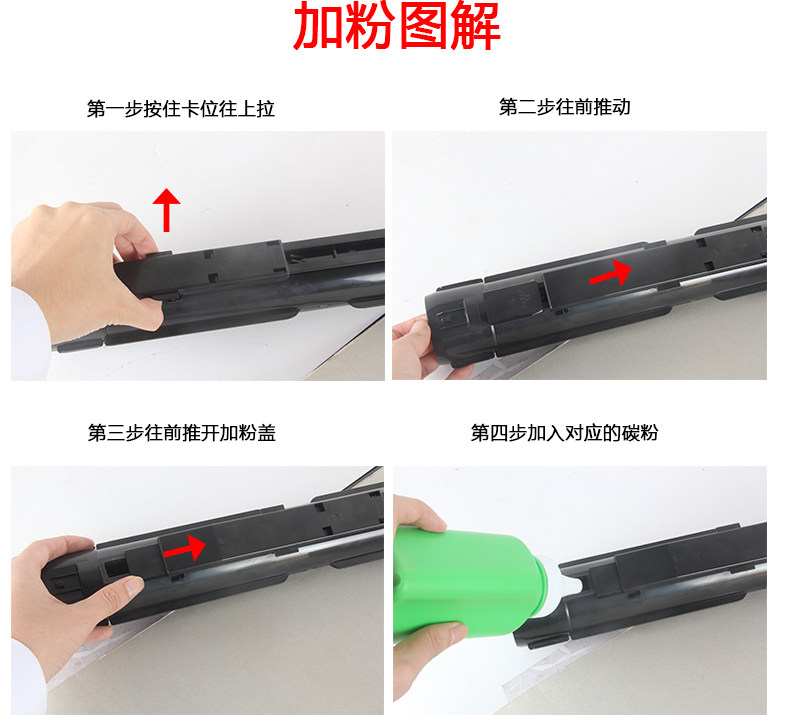 加粉图解

第一步按住卡位往上拉

第二步往前推动

第三步往前推开加粉盖

第四步加入对应的碳粉