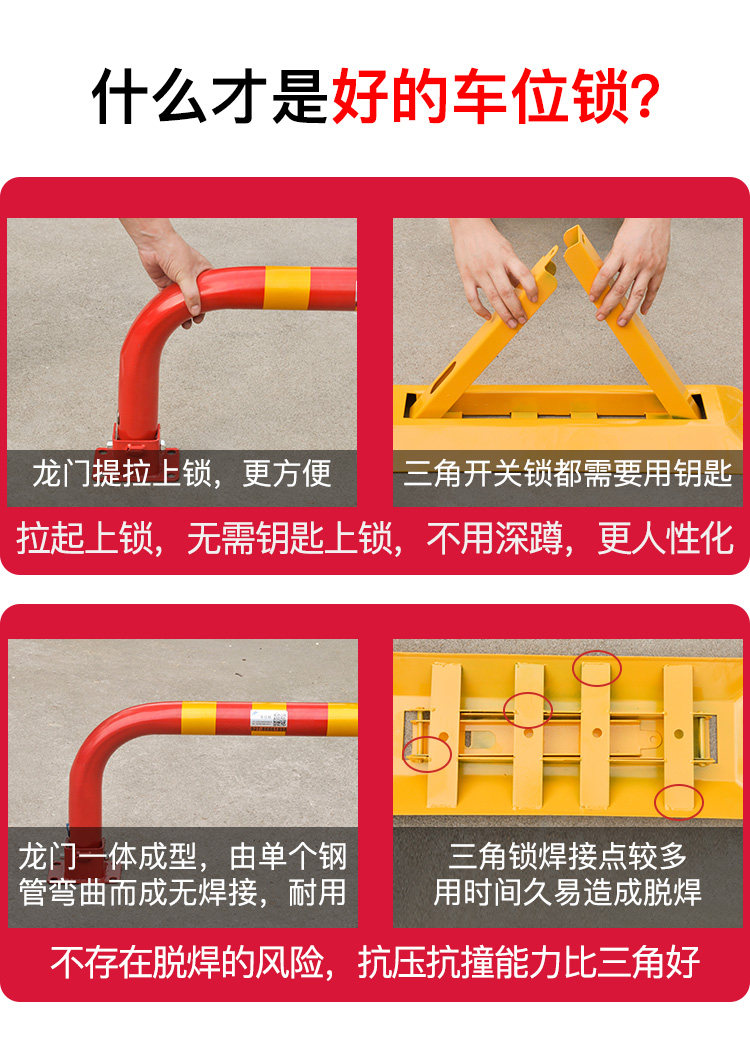 什么才是好的车位锁?

龙门提拉上锁，更方便

三角开关锁都需要用钥匙

拉起上锁，无需钥匙上锁，不用深蹲，更人性化

龙门一体成型，由单个钢管弯曲而成无焊接，耐用

三角锁焊接点较多
用时间久易造成脱焊

不存在脱焊的风险，抗压抗撞能力比三角好