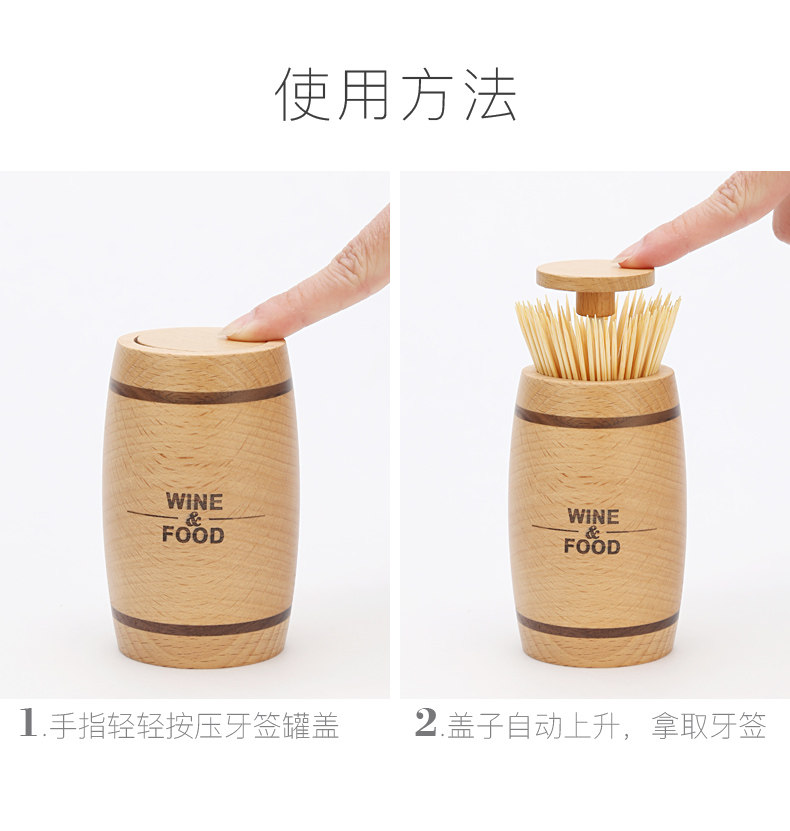 使用方法

WINE
&
FOOD

WINE
&
FOOD

1.手指轻轻按压牙签罐盖

2.盖子自动上升，拿取牙签