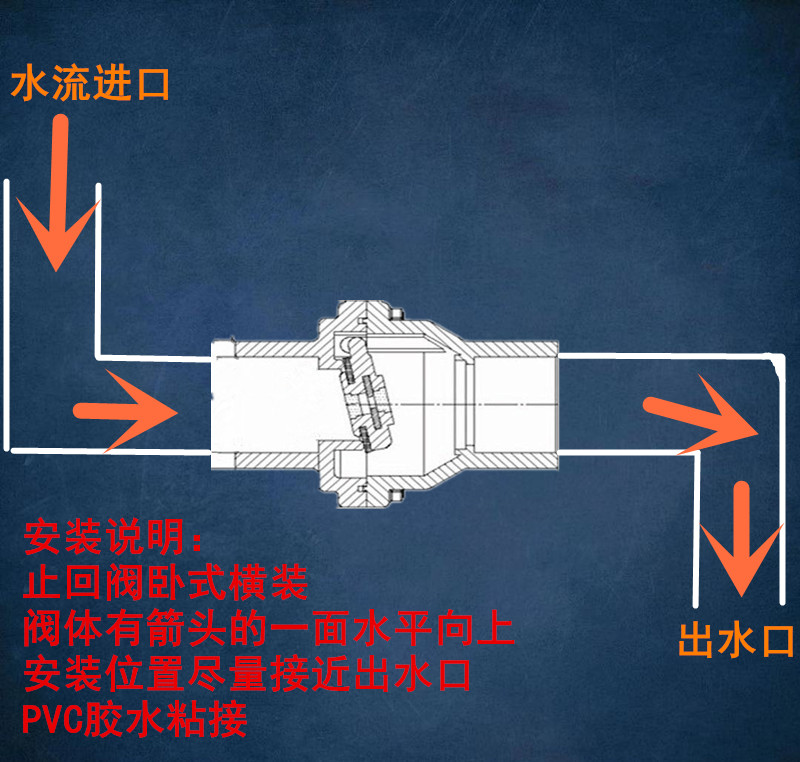 水流进口

安装说明：
止回阀卧式横装
阀体有箭头的一面水平向上
安装位置尽量接近出水口
PVC胶水粘接

出水口