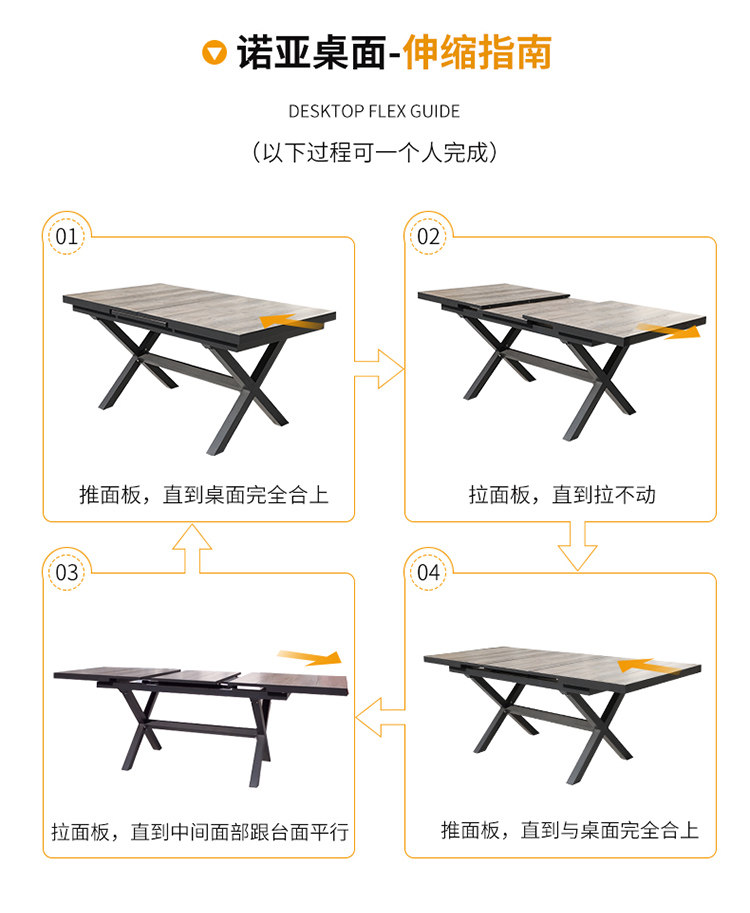 诺亚桌面-伸缩指南

DESKTOP FLEX GUIDE

（以下过程可一个人完成）

01

推面板，直到桌面完全合上

02

拉面板，直到拉不动

03

拉面板，直到中间面部跟台面平行

04

推面板，直到与桌面完全合上