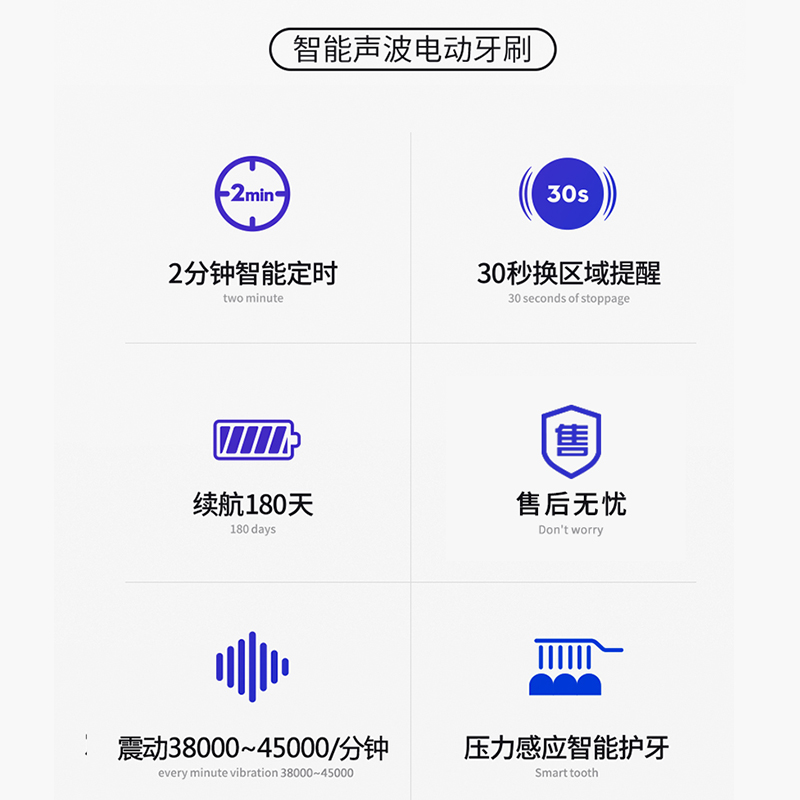 智能声波电动牙刷

2min

2分钟智能定时
two minute

30s

30秒换区域提醒
30 seconds of stoppage

续航180天
180 days

售

售后无忧
Don't worry

震动38000~45000/分钟
every minute vibration 38000~45000

压力感应智能护牙
Smart tooth