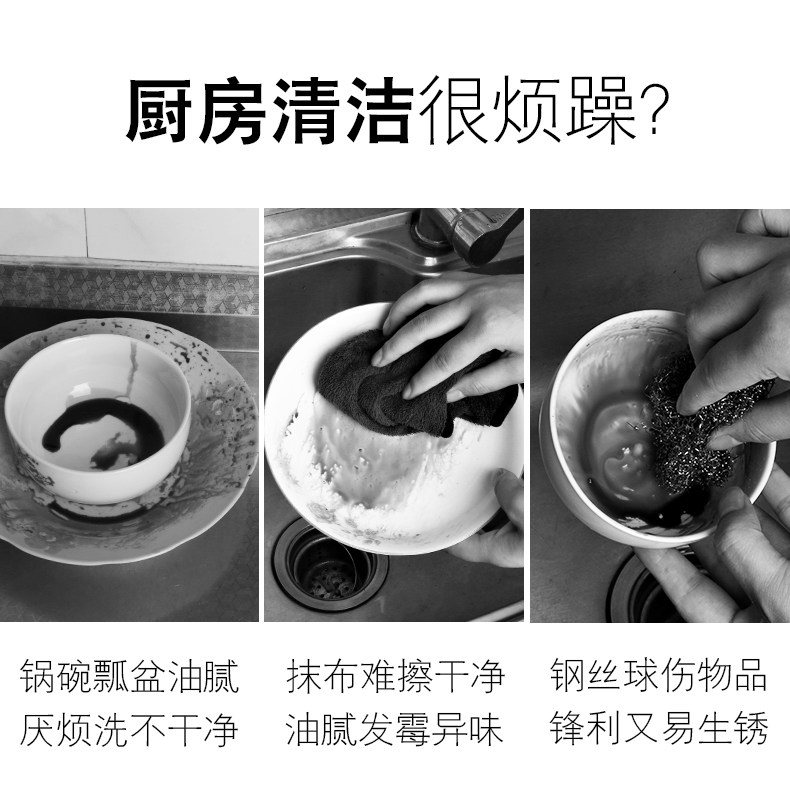 厨房清洁很烦躁?

锅碗瓢盆油腻
厌烦洗不干净

抹布难擦干净
油腻发霉异味

钢丝球伤物品
锋利又易生锈