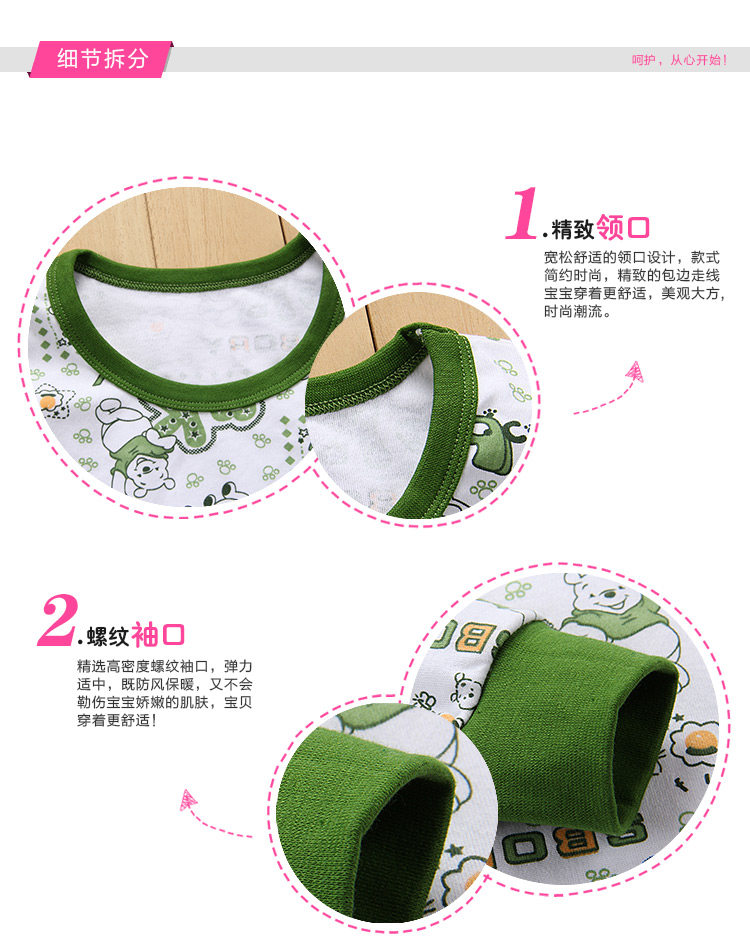 细节拆分

呵护，从心开始！

1.精致领口

宽松舒适的领口设计，款式简约时尚，精致的包边走线宝宝穿着更舒适，美观大方，时尚潮流。

2.螺纹袖口

精选高密度螺纹袖口，弹力适中，既防风保暖，又不会勒伤宝宝娇嫩的肌肤，宝贝穿着更舒适！