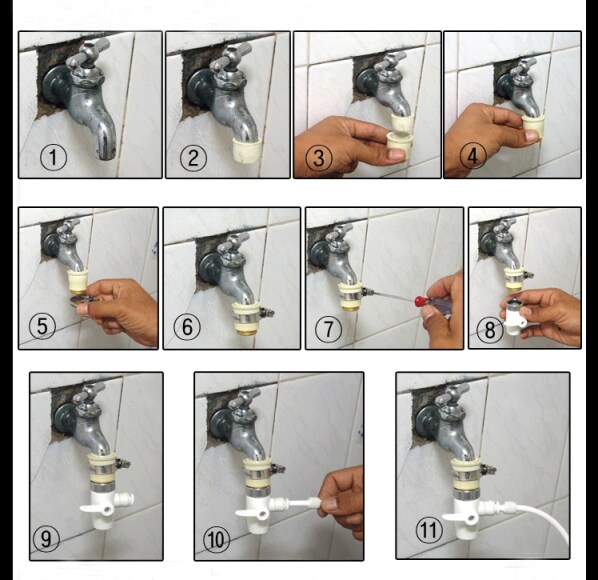 1
2
3
4
5
6
7
8
9
10
11