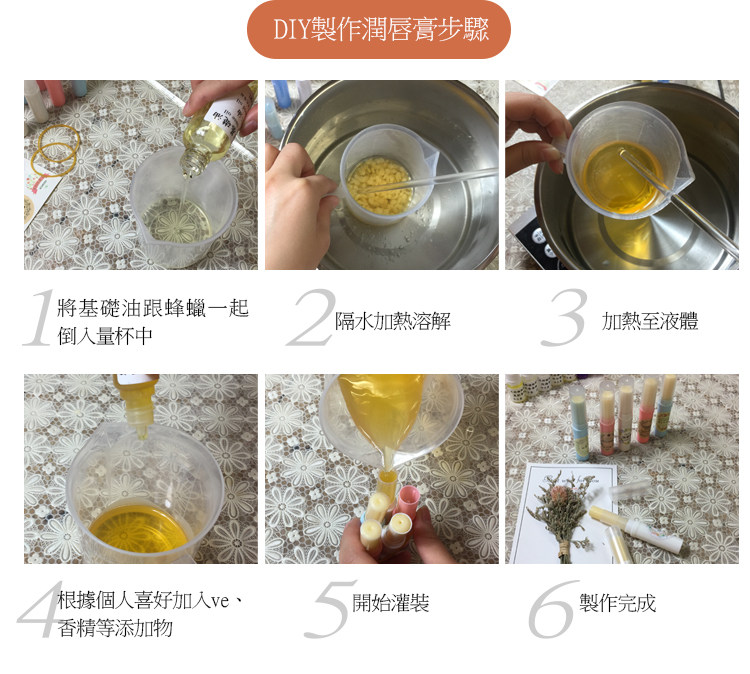 DIY製作潤唇膏步驟

1 將基礎油跟蜂蠟一起倒入量杯中

2 隔水加熱溶解

3 加熱至液體

4 根據個人喜好加入ve、香精等添加物

5 開始灌裝

6 製作完成