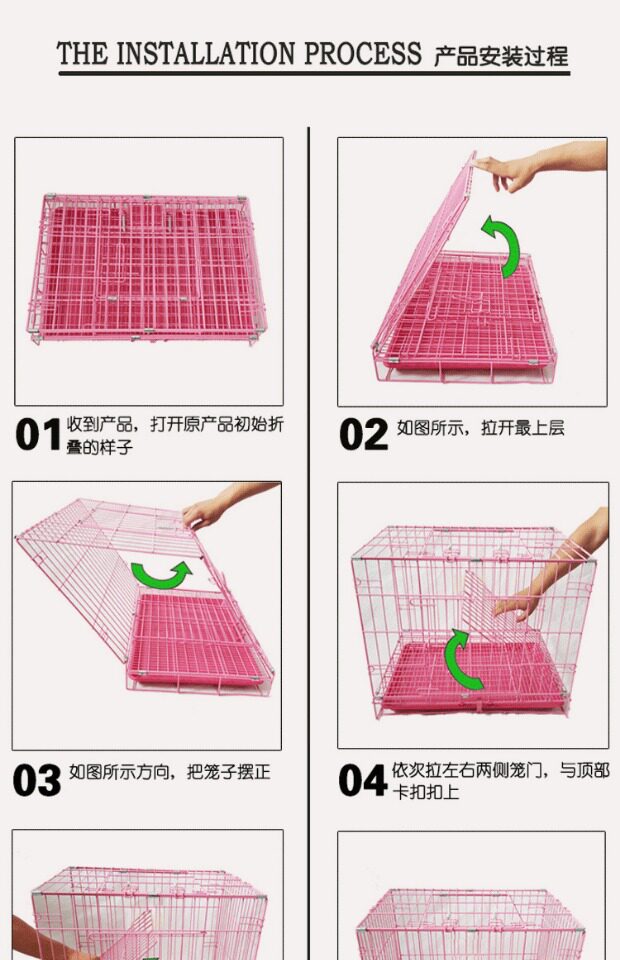 THE INSTALLATION PROCESS 产品安装过程

01 收到产品，打开原产品初始折叠的样子

02 如图所示，拉开最上层

03 如图所示方向，把笼子摆正

04 依次拉左右两侧笼门，与顶部卡扣扣上