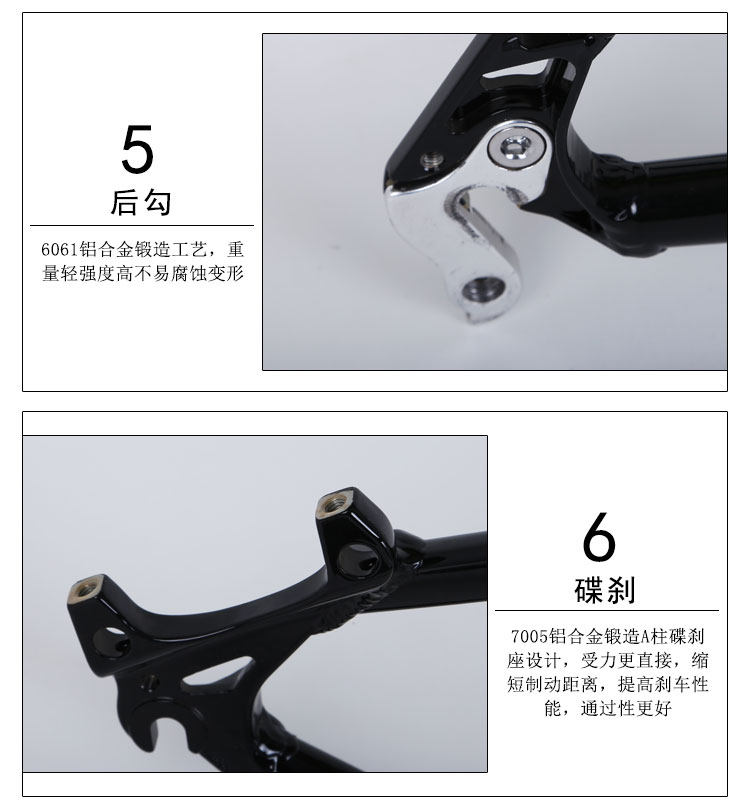 5
后勾

6061铝合金锻造工艺，重量轻强度高不易腐蚀变形

6
碟刹

7005铝合金锻造A柱碟刹座设计，受力更直接，缩短制动距离，提高刹车性能，通过性更好