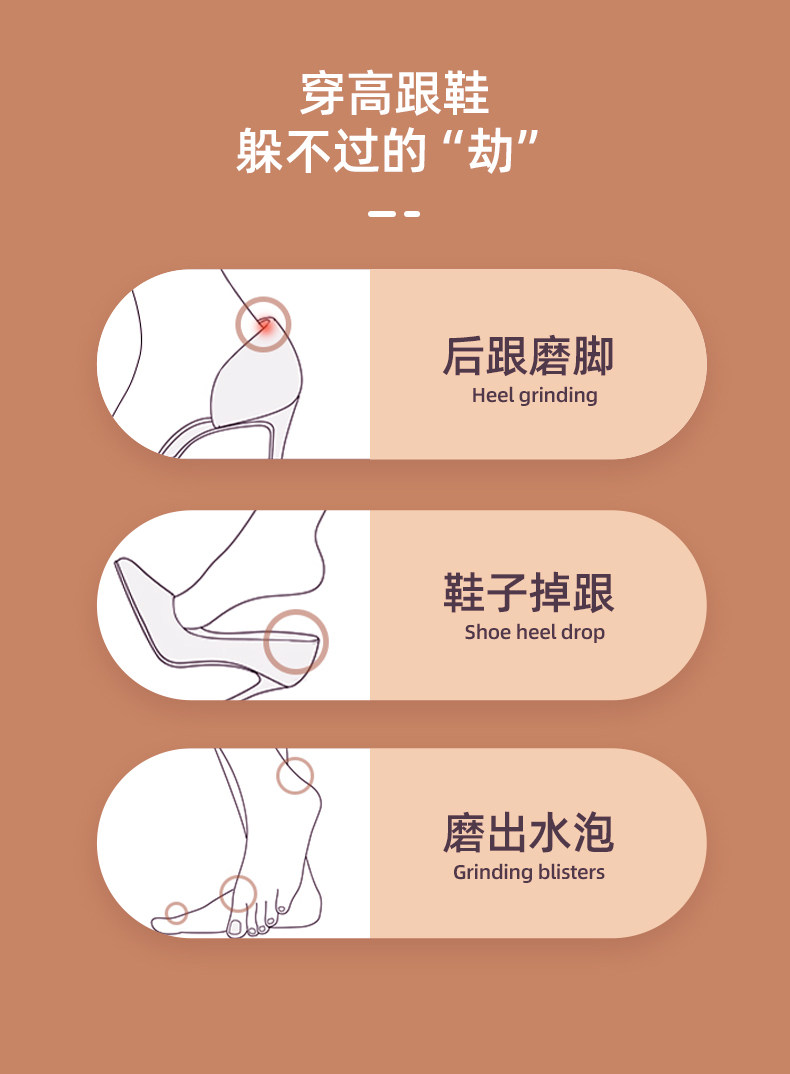 穿高跟鞋
躲不过的“劫”

后跟磨脚
Heel grinding

鞋子掉跟
Shoe heel drop

磨出水泡
Grinding blisters