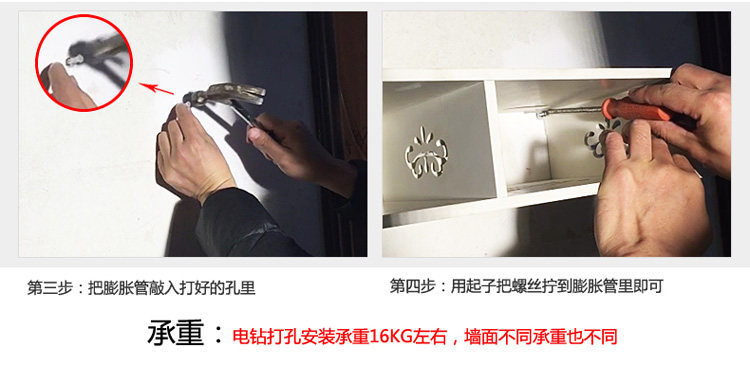 第三步：把膨胀管敲入打好的孔里

第四步：用起子把螺丝拧到膨胀管里即可

承重：电钻打孔安装承重16KG左右，墙面不同承重也不同