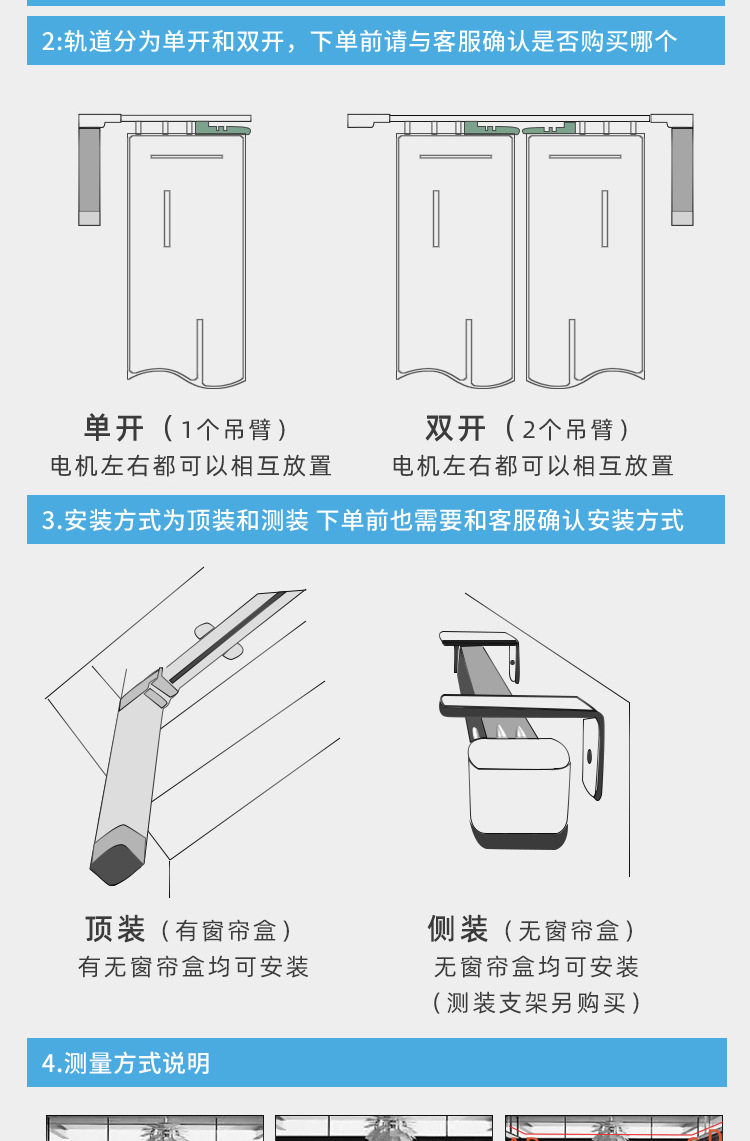 2:轨道分为单开和双开，下单前请与客服确认是否购买哪个

单开（1个吊臂）
电机左右都可以相互放置

双开（2个吊臂）
电机左右都可以相互放置

3.安装方式为顶装和测装 下单前也需要和客服确认安装方式

顶装（有窗帘盒）
有无窗帘盒均可安装

侧装（无窗帘盒）
无窗帘盒均可安装
（测装支架另购买）

4.测量方式说明