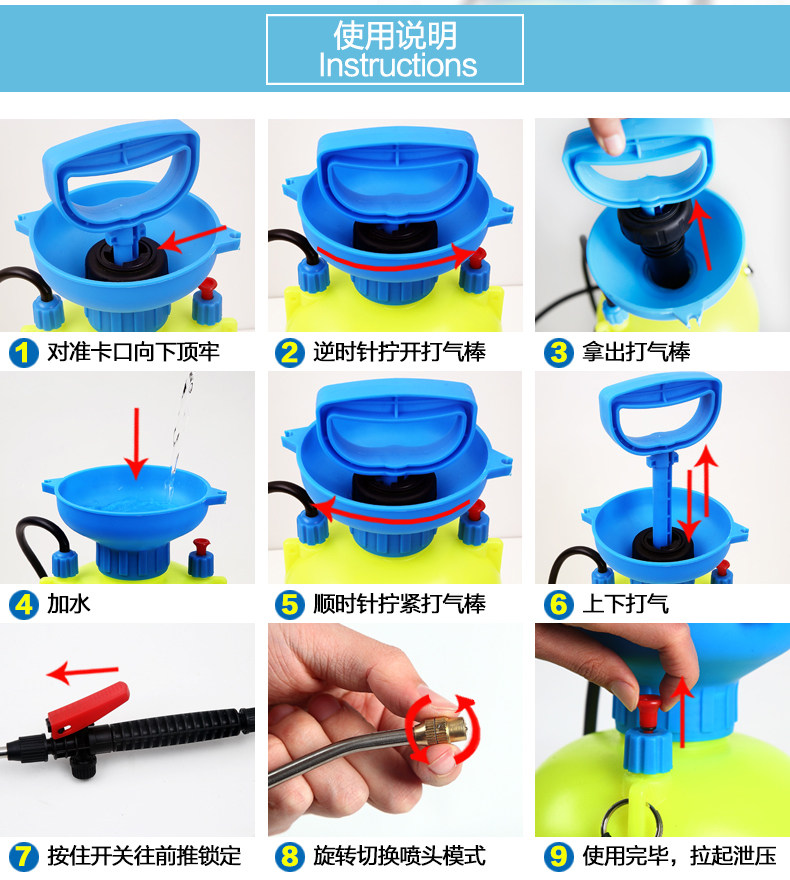 使用说明
Instructions

1 对准卡口向下顶牢

2 逆时针拧开打气棒

3 拿出打气棒

4 加水

5 顺时针拧紧打气棒

6 上下打气

7 按住开关往前推锁定

8 旋转切换喷头模式

9 使用完毕，拉起泄压