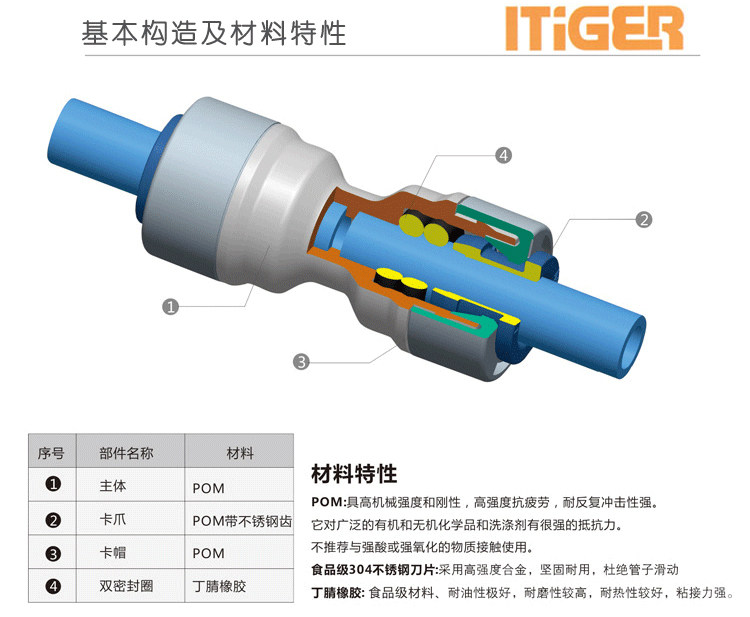 基本构造及材料特性

ITiGER

④

②

①

③

| 序号 | 部件名称 | 材料 |
|---|---|---|
| ❶ | 主体 | POM |
| ❷ | 卡爪 | POM带不锈钢齿 |
| ❸ | 卡帽 | POM |
| ❹ | 双密封圈 | 丁腈橡胶 |

材料特性

POM:具高机械强度和刚性，高强度抗疲劳，耐反复冲击性强。
它对广泛的有机和无机化学品和洗涤剂有很强的抵抗力。
不推荐与强酸或强氧化的物质接触使用。

食品级304不锈钢刀片:采用高强度合金，坚固耐用，杜绝管子滑动

丁腈橡胶: 食品级材料、耐油性极好，耐磨性较高，耐热性较好，粘接力强。