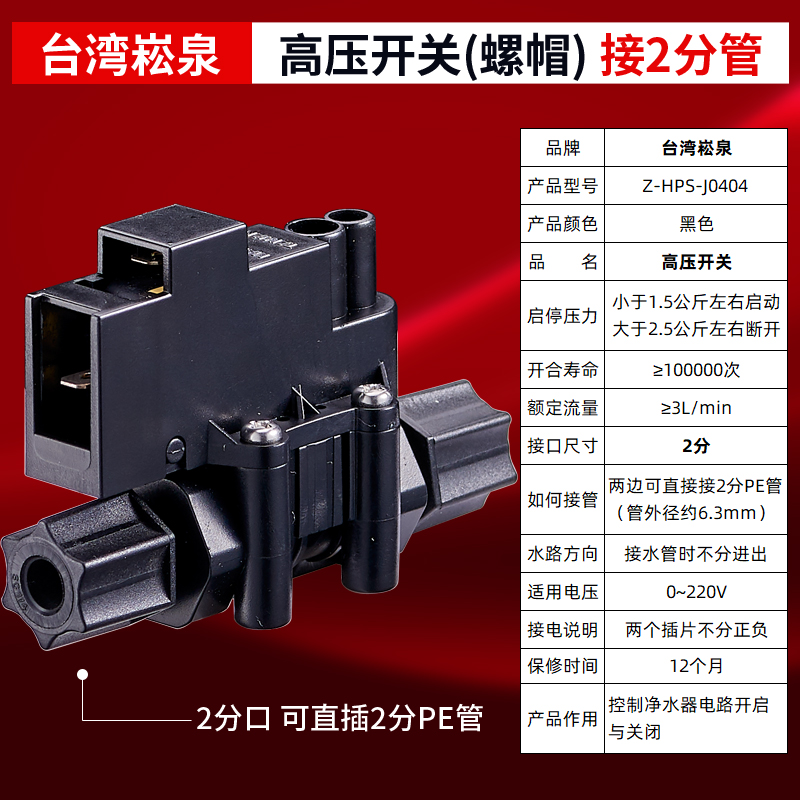 台湾崧泉 高压开关(螺帽) 接2分管

| 品牌 | 台湾崧泉 |
|---|---|
| 产品型号 | Z-HPS-J0404 |
| 产品颜色 | 黑色 |
| 品　名 | 高压开关 |
| 启停压力 | 小于1.5公斤左右启动 大于2.5公斤左右断开 |
| 开合寿命 | ≥100000次 |
| 额定流量 | ≥3L/min |
| 接口尺寸 | 2分 |
| 如何接管 | 两边可直接接2分PE管（管外径约6.3mm） |
| 水路方向 | 接水管时不分进出 |
| 适用电压 | 0~220V |
| 接电说明 | 两个插片不分正负 |
| 保修时间 | 12个月 |
| 产品作用 | 控制净水器电路开启与关闭 |

2分口 可直插2分PE管