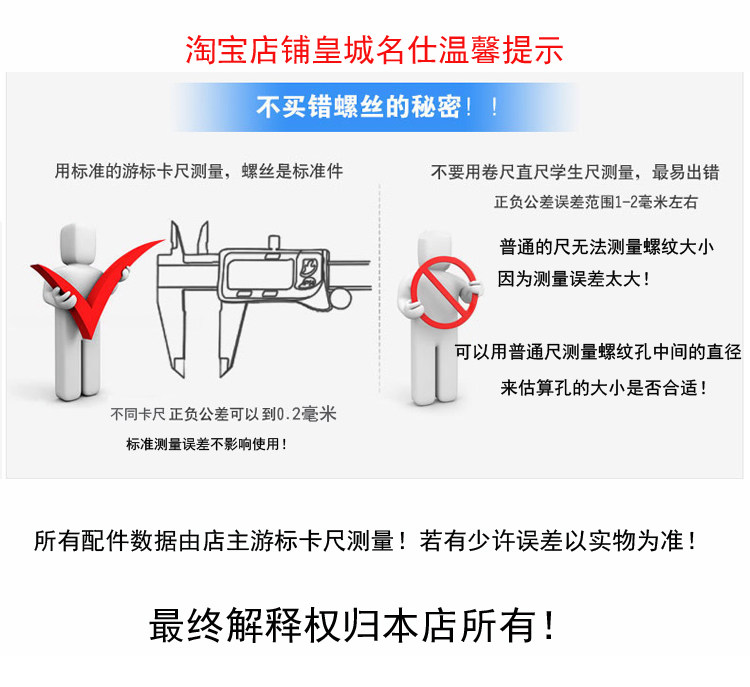 淘宝店铺皇城名仕温馨提示

不买错螺丝的秘密！！

用标准的游标卡尺测量，螺丝是标准件

不同卡尺 正负公差可以到0.2毫米

标准测量误差不影响使用！

不要用卷尺直尺学生尺测量，最易出错

正负公差误差范围1-2毫米左右

普通的尺无法测量螺纹大小

因为测量误差太大！

可以用普通尺测量螺纹孔中间的直径

来估算孔的大小是否合适！

所有配件数据由店主游标卡尺测量！若有少许误差以实物为准！

最终解释权归本店所有！