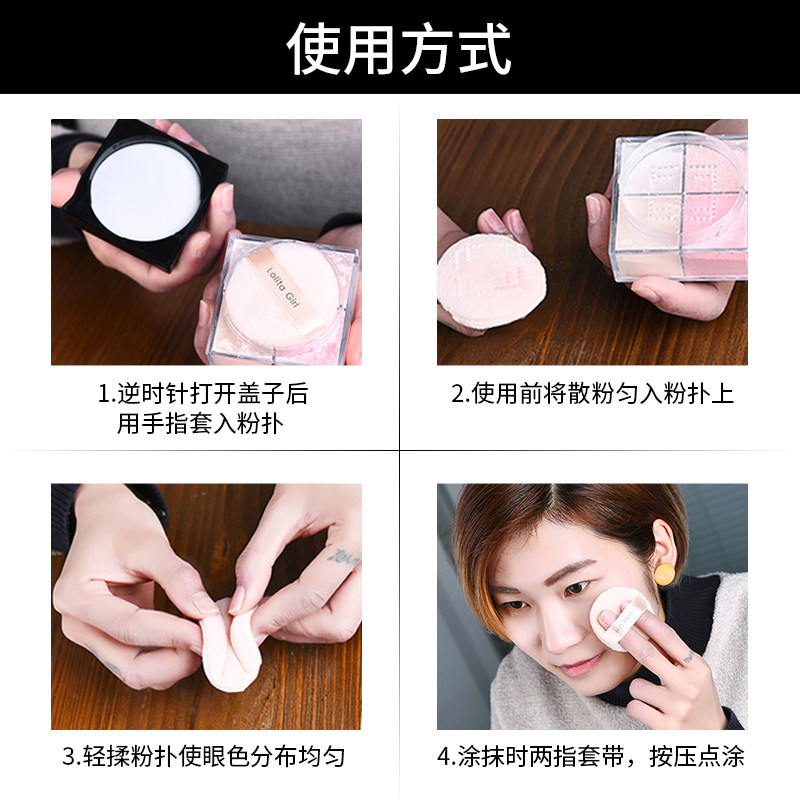 使用方式

Lolita Girl

1.逆时针打开盖子后
用手指套入粉扑

2.使用前将散粉匀入粉扑上

3.轻揉粉扑使眼色分布均匀

4.涂抹时两指套带，按压点涂