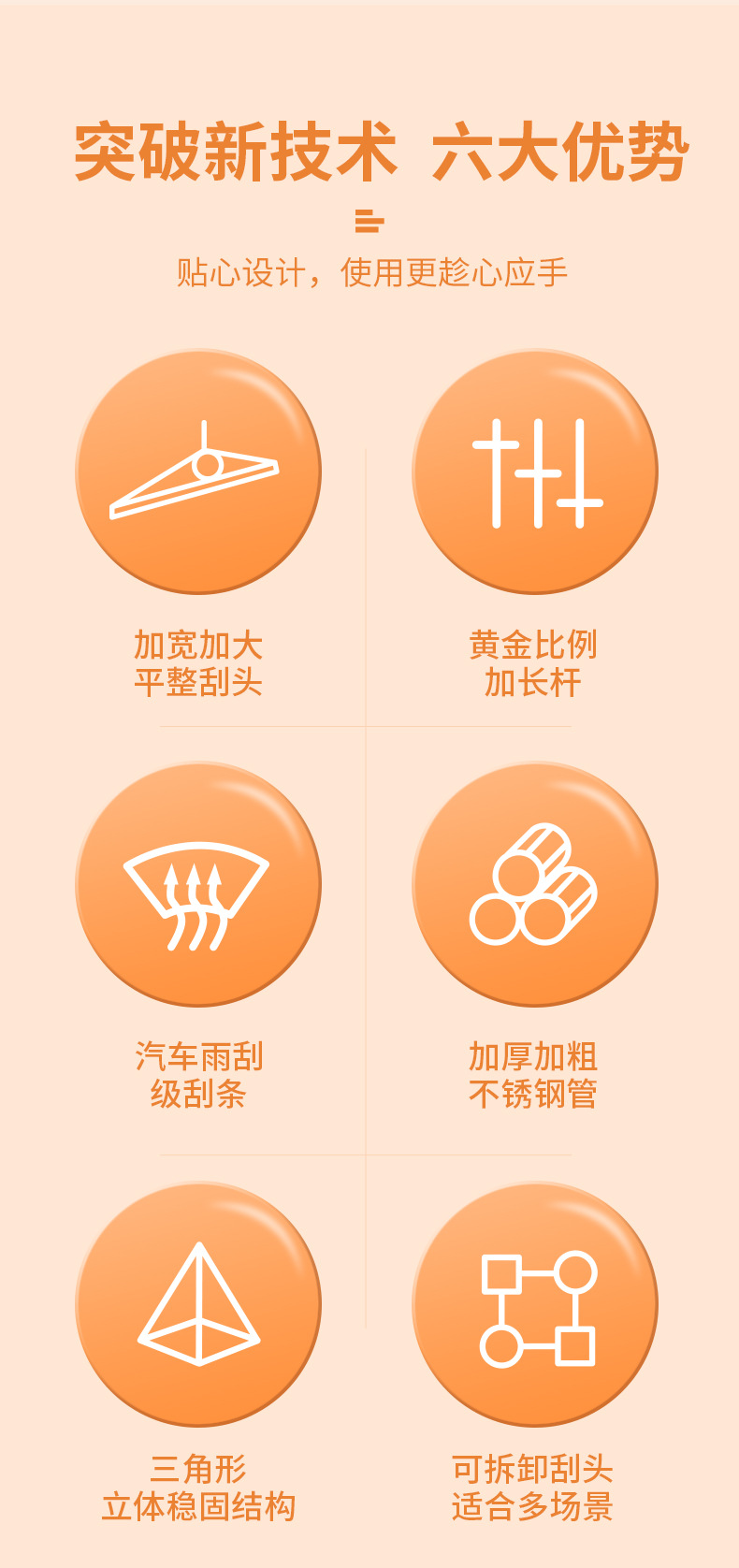 突破新技术 六大优势

贴心设计，使用更趁心应手

加宽加大
平整刮头

黄金比例
加长杆

汽车雨刮
级刮条

加厚加粗
不锈钢管

三角形
立体稳固结构

可拆卸刮头
适合多场景