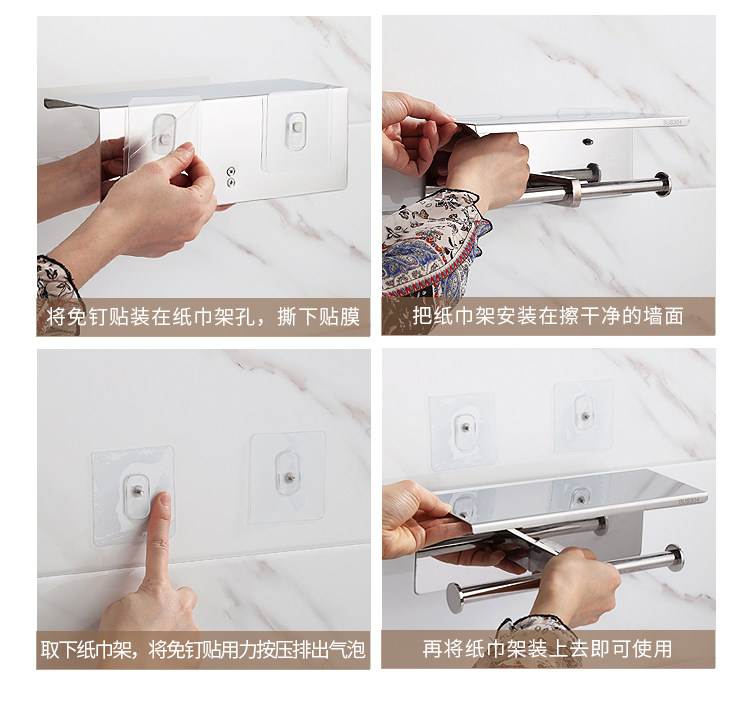 将免钉贴装在纸巾架孔，撕下贴膜

SUS304

把纸巾架安装在擦干净的墙面

取下纸巾架，将免钉贴用力按压排出气泡

SUS304

再将纸巾架装上去即可使用