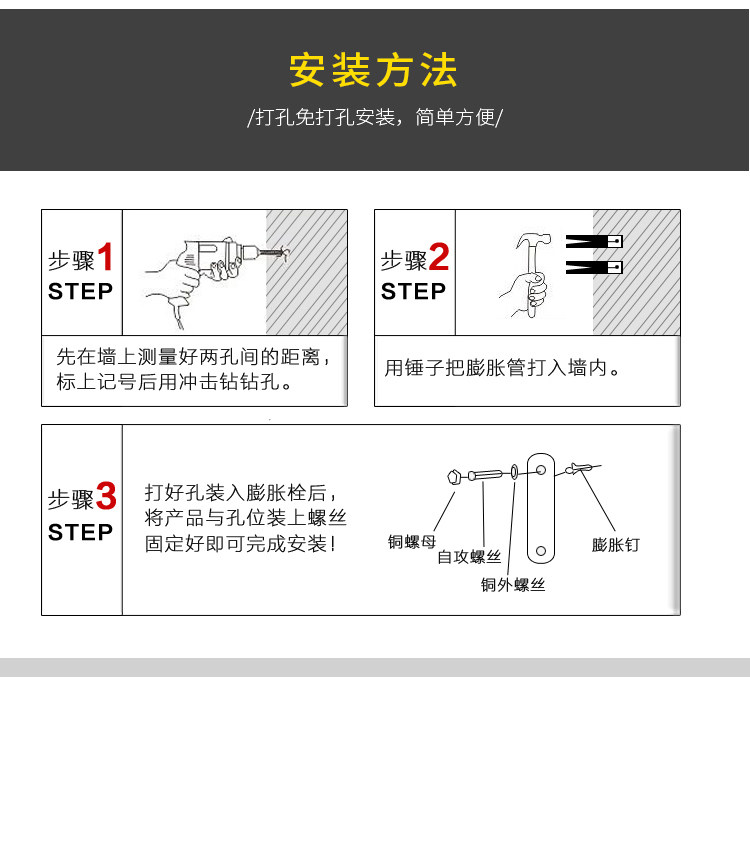 安装方法

/打孔免打孔安装，简单方便/

步骤1
STEP

先在墙上测量好两孔间的距离，标上记号后用冲击钻钻孔。

步骤2
STEP

用锤子把膨胀管打入墙内。

步骤3
STEP

打好孔装入膨胀栓后，将产品与孔位装上螺丝固定好即可完成安装！

铜螺母
自攻螺丝
铜外螺丝
膨胀钉