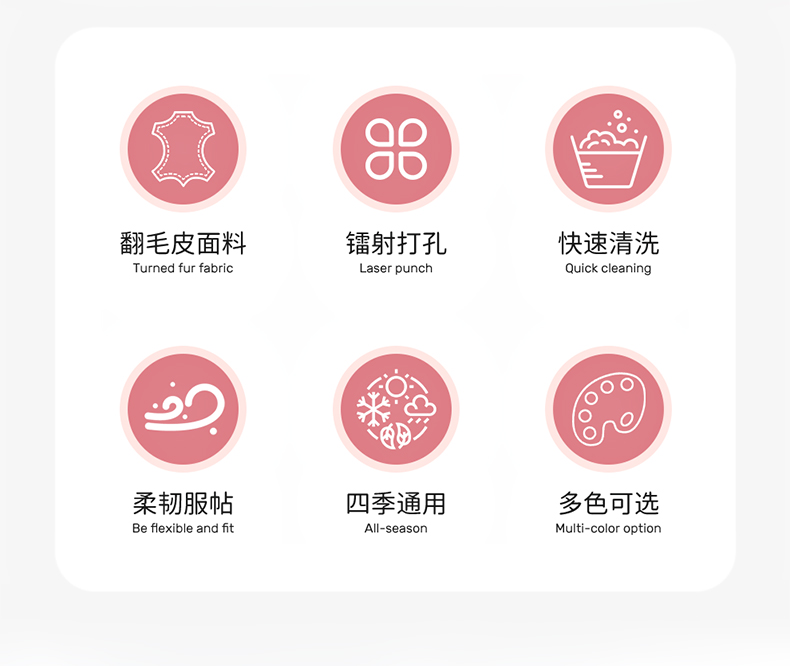 翻毛皮面料
Turned fur fabric

镭射打孔
Laser punch

快速清洗
Quick cleaning

柔韧服帖
Be flexible and fit

四季通用
All-season

多色可选
Multi-color option