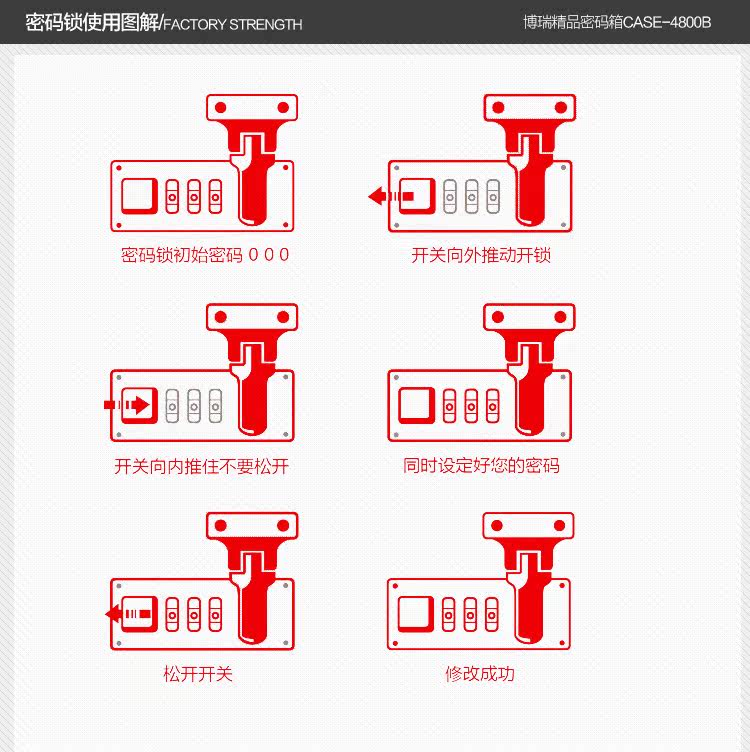 密码锁使用图解/FACTORY STRENGTH

博瑞精品密码箱CASE-4800B

密码锁初始密码 0 0 0

开关向外推动开锁

开关向内推住不要松开

同时设定好您的密码

松开开关

修改成功