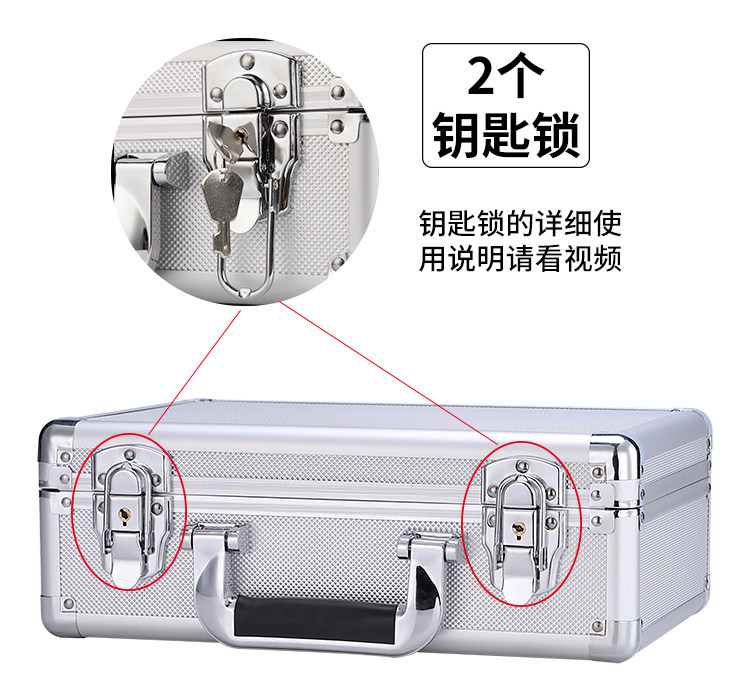 2个
钥匙锁

钥匙锁的详细使用说明请看视频