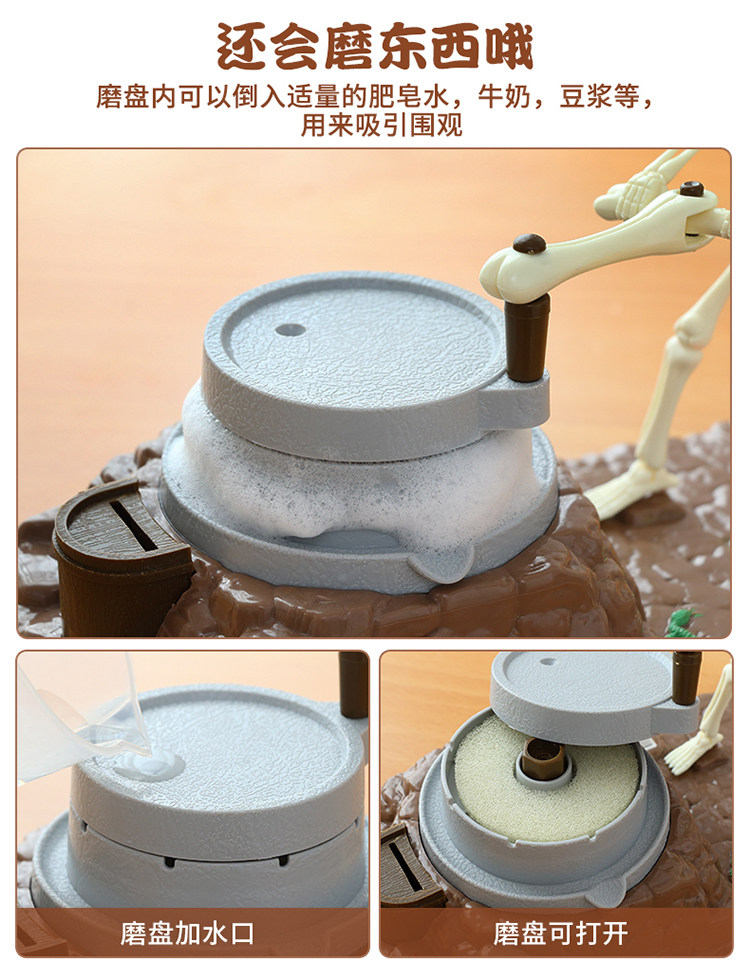 还会磨东西哦

磨盘内可以倒入适量的肥皂水，牛奶，豆浆等，用来吸引围观

磨盘加水口

磨盘可打开