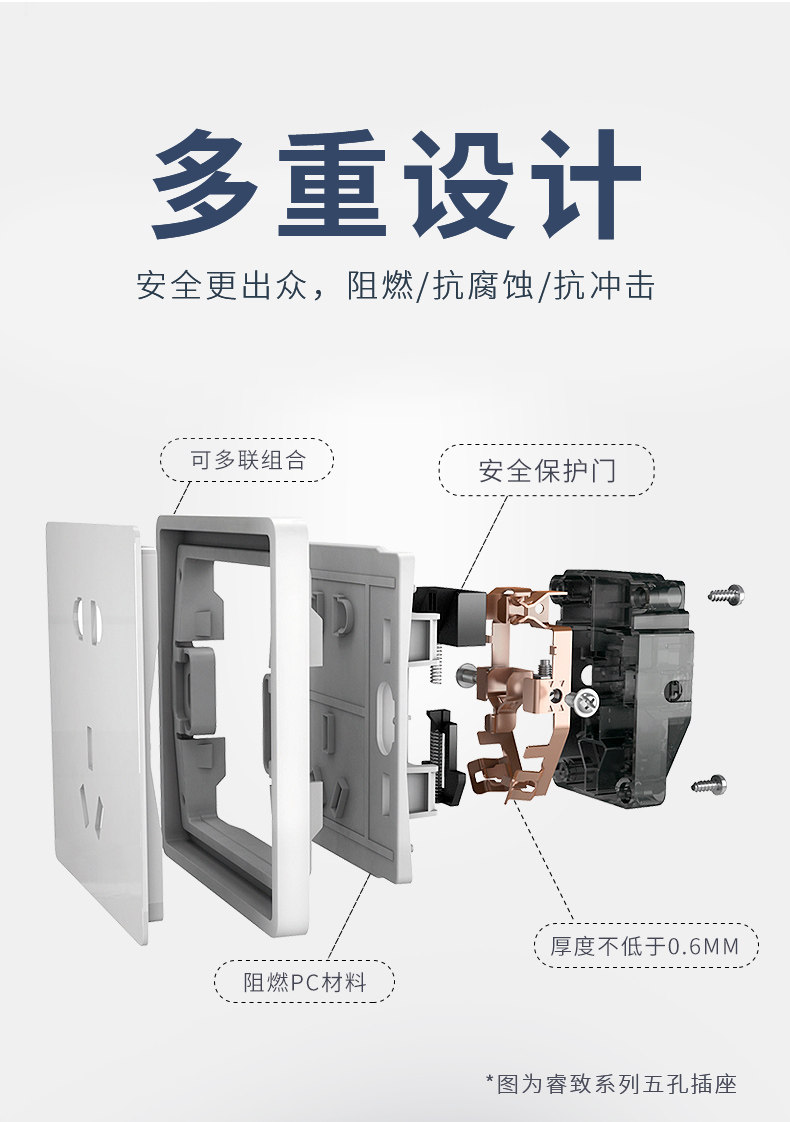 多重设计

安全更出众，阻燃/抗腐蚀/抗冲击

可多联组合

安全保护门

厚度不低于0.6MM

阻燃PC材料

*图为睿致系列五孔插座